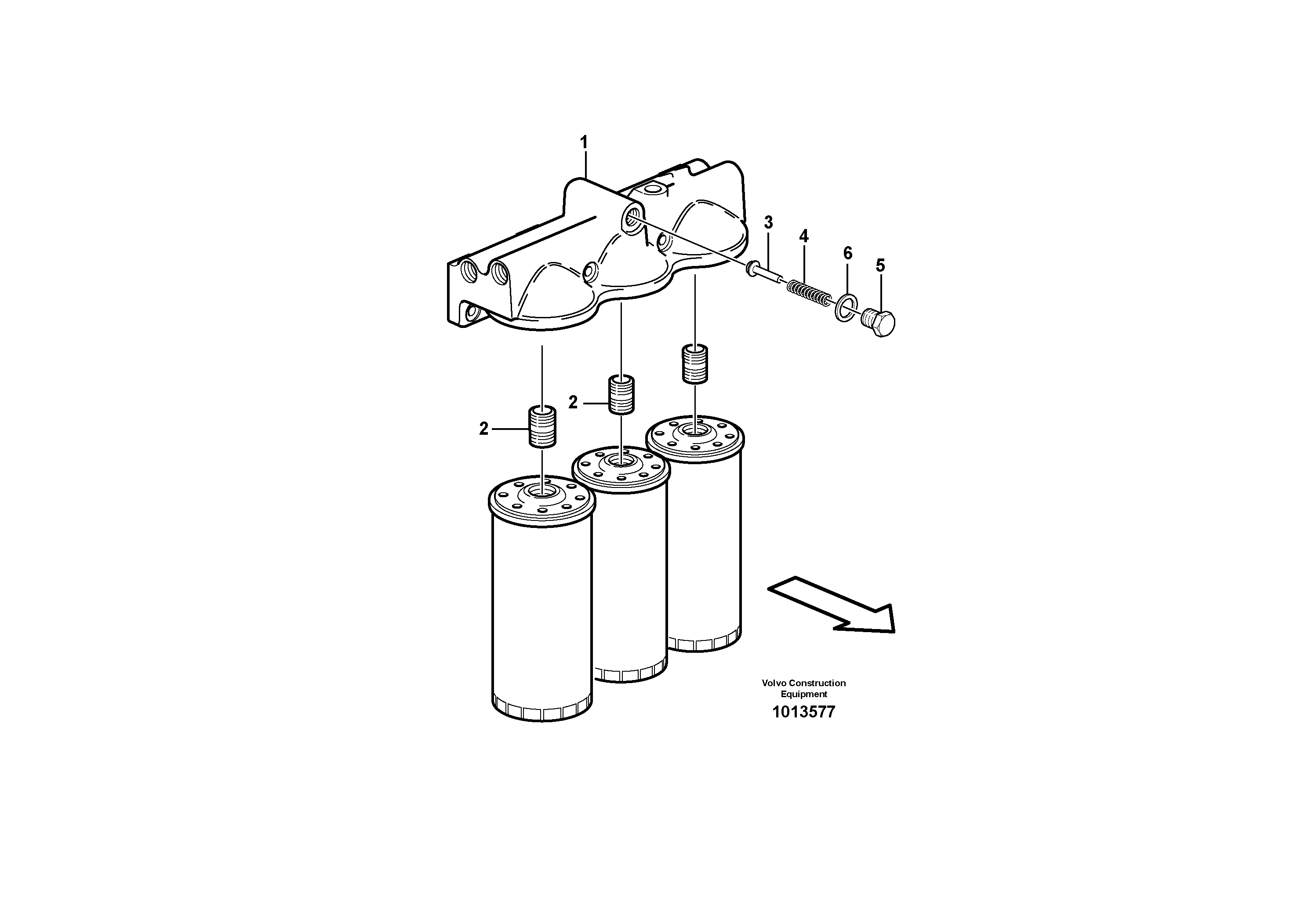 1

3

4

6

5

2

2

Volvo Construction Equipment

1013577