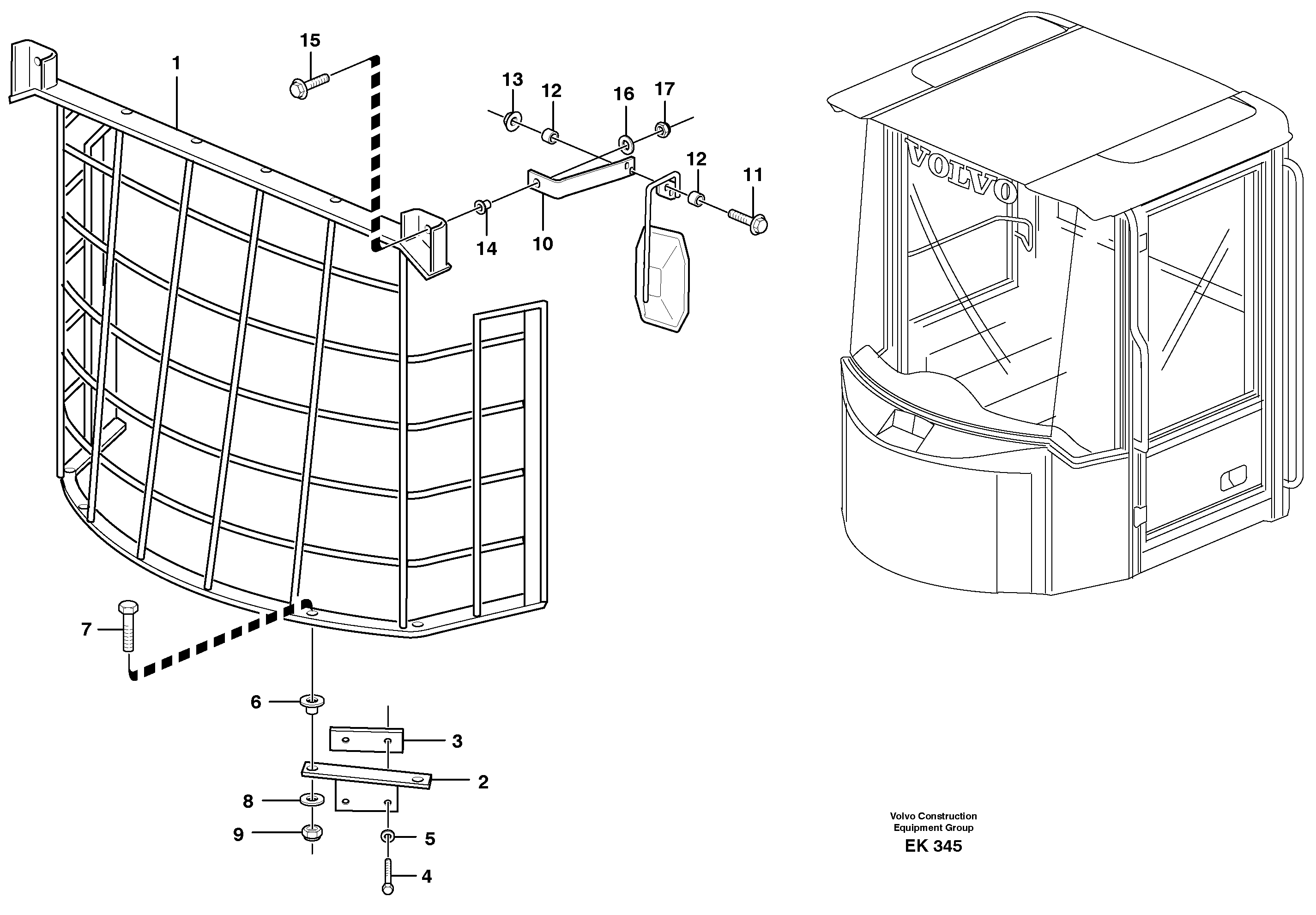 15
1
13
12
16
17
12
11
14
10
VOLVO
7
6
3
2
8
9
5
4
Volvo Construction
Equipment Group
EK 345