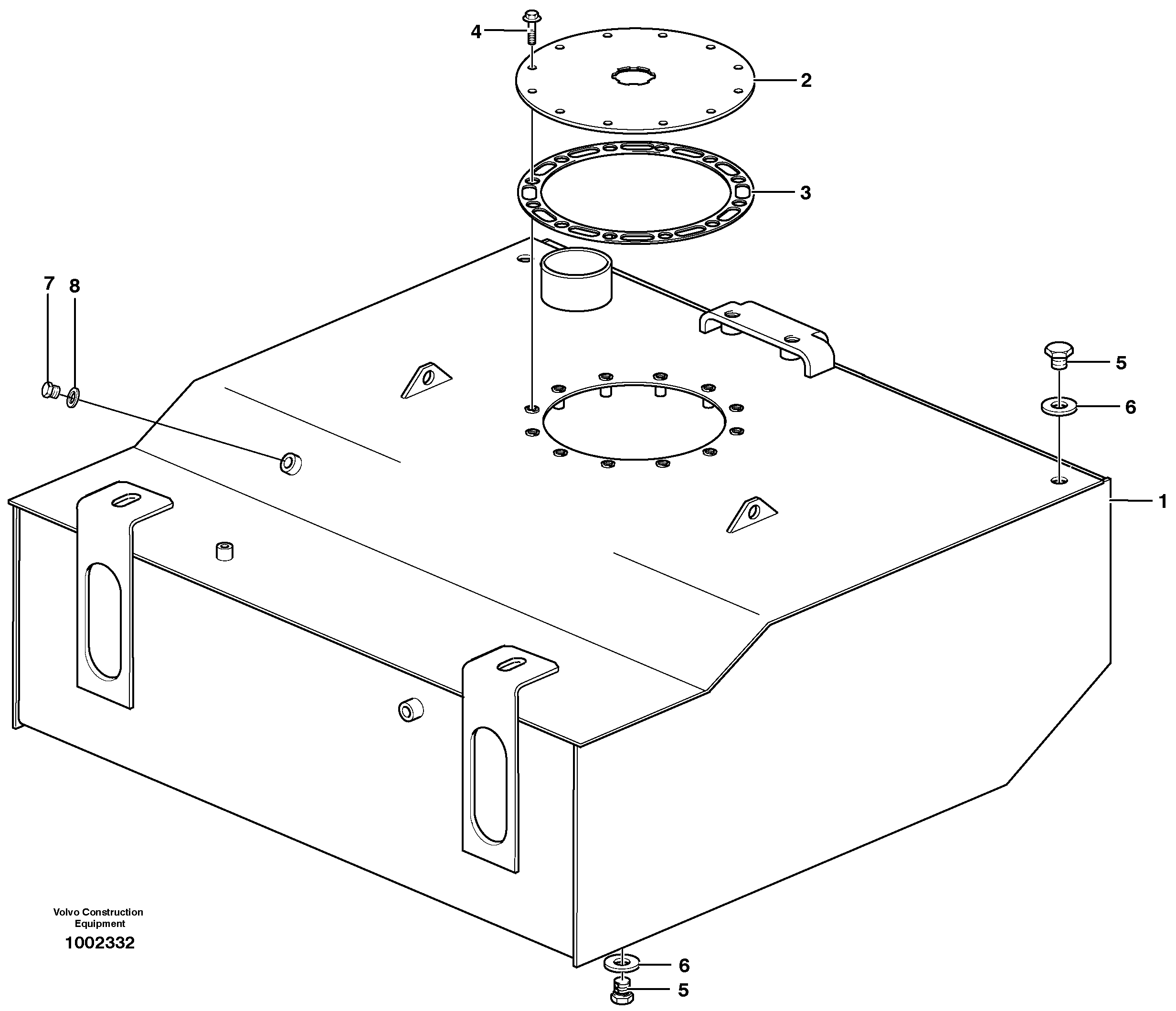 4
2
3
7
8
5
6
1
Volvo Construction Equipment
1002332
6
5