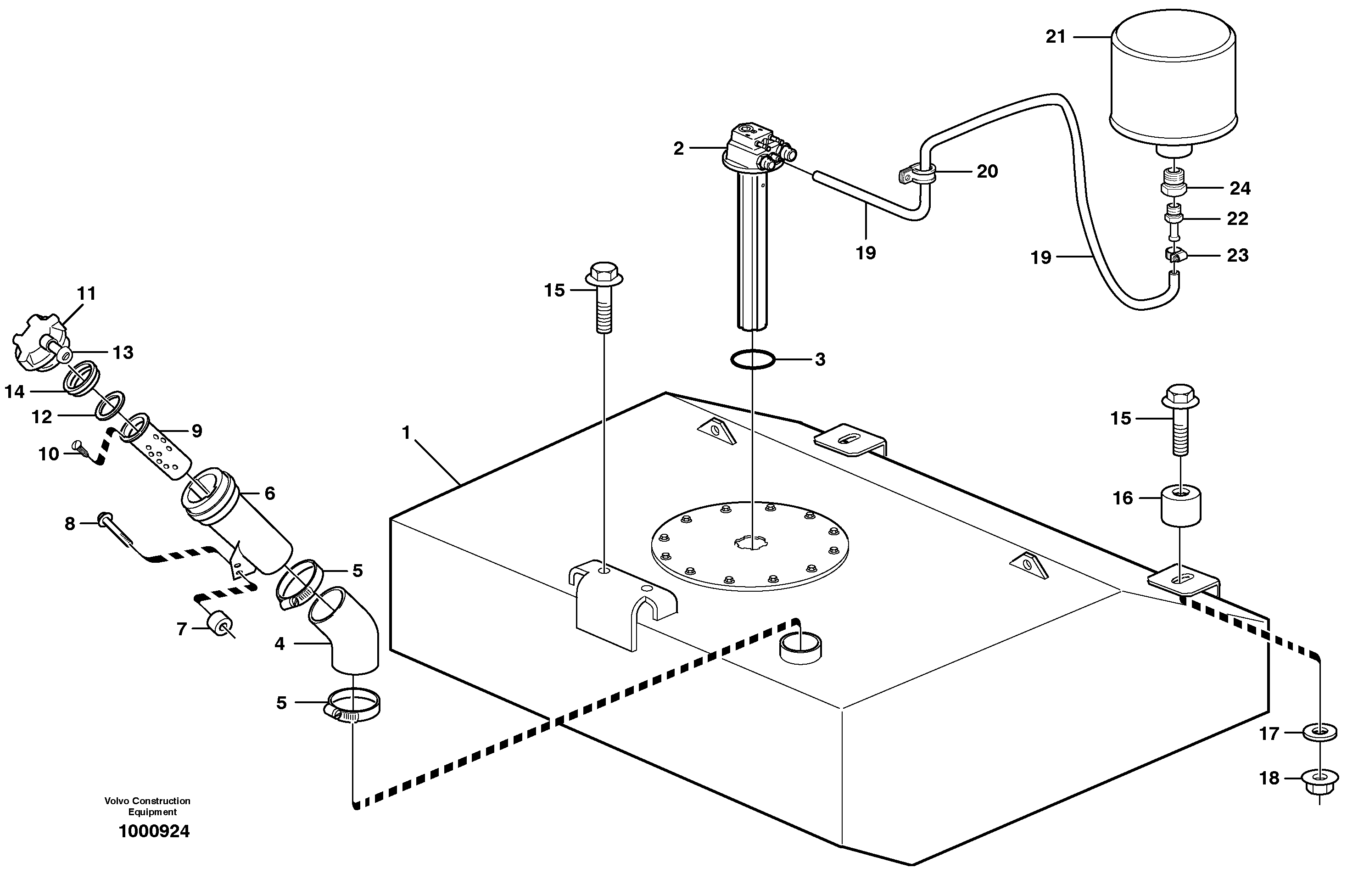 21
2
20
24
22
19
19
23
11
15
13
3
14
12
9
1
15
10
6
16
8
5
7
4
5
17
18
Volvo Construction Equipment
1000924