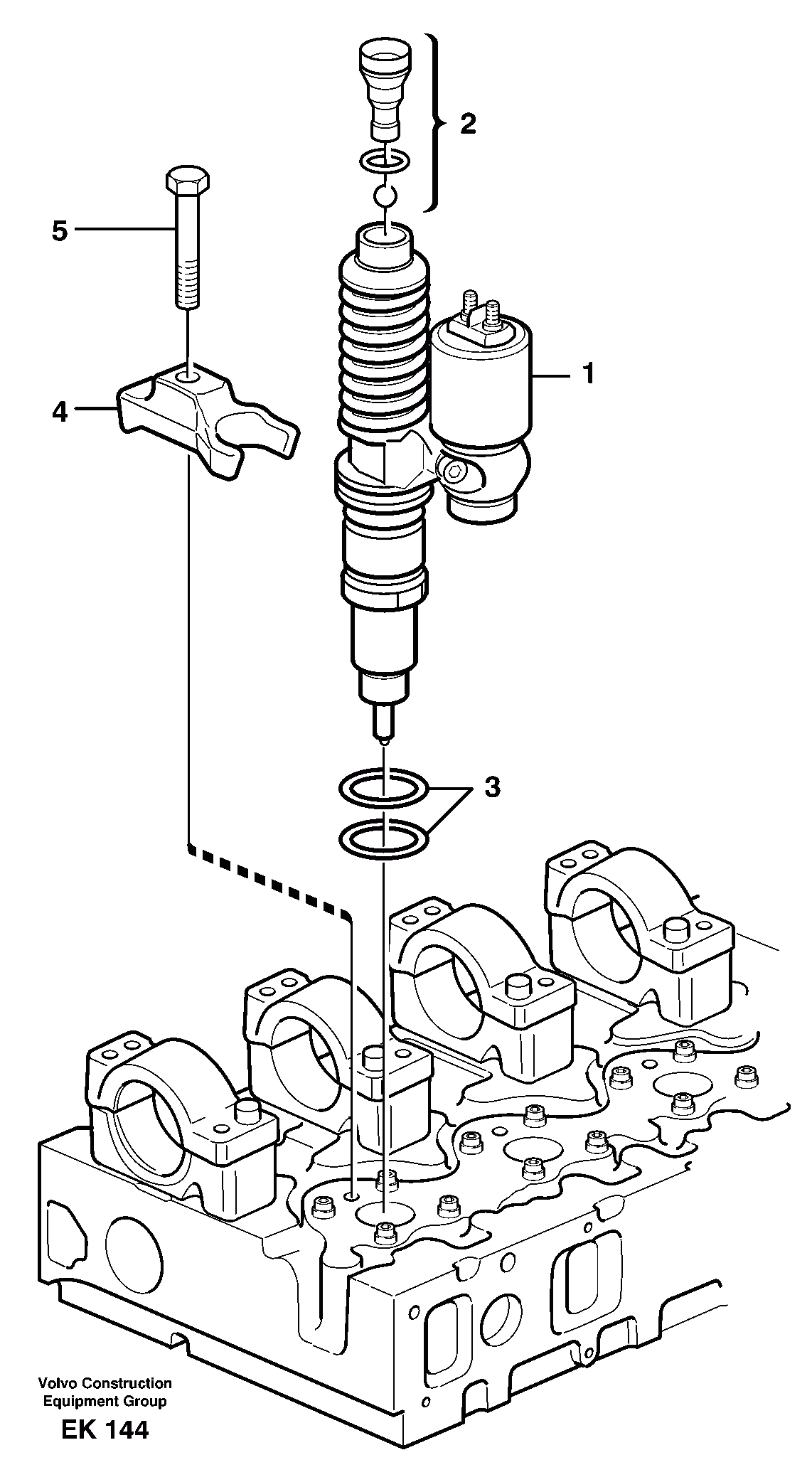 2

5

1

4

3

Volvo Construction Equipment Group

EK 144