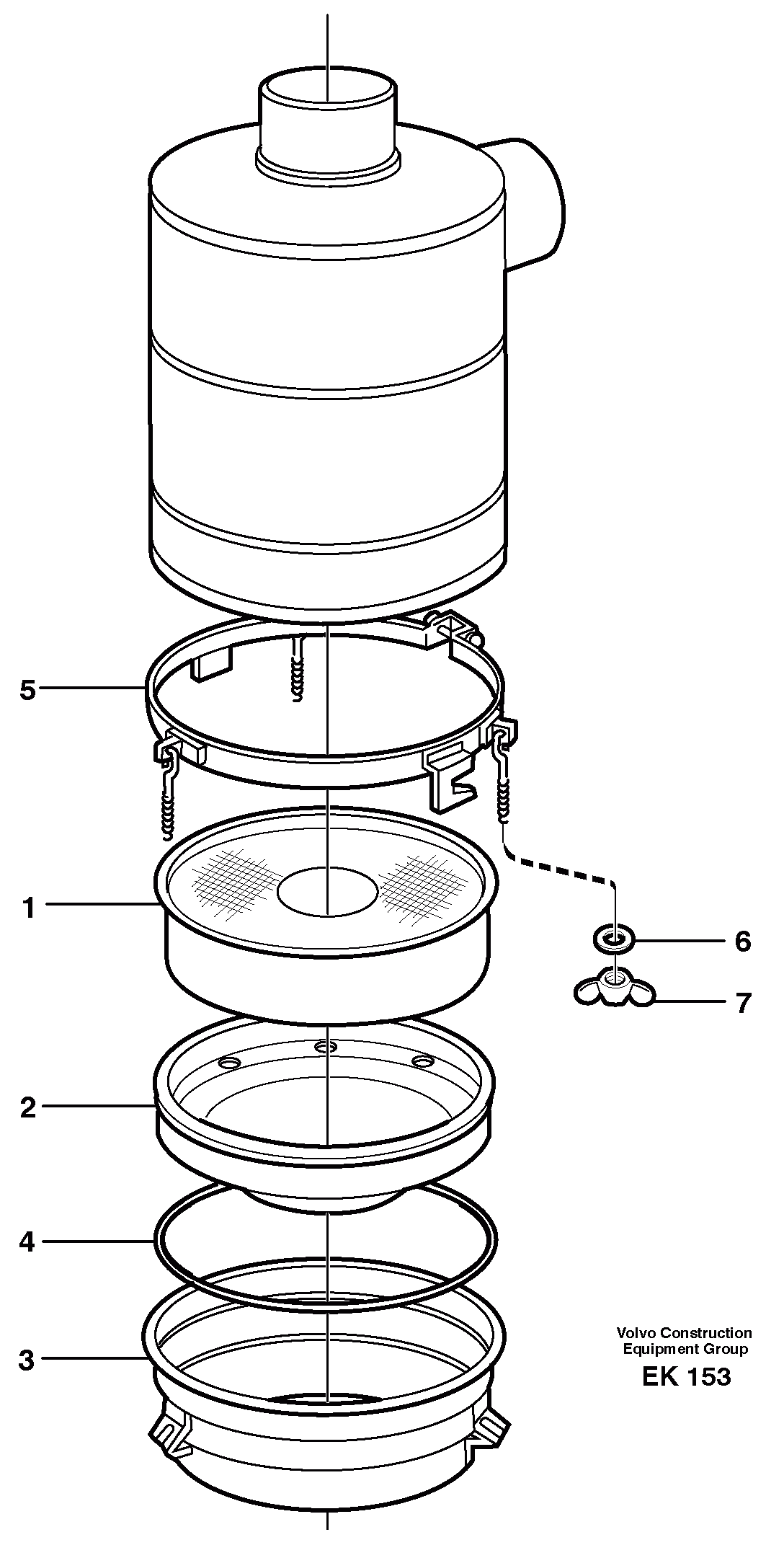 5
1
6
7
2
4
3
Volvo Construction
Equipment Group
EK 153