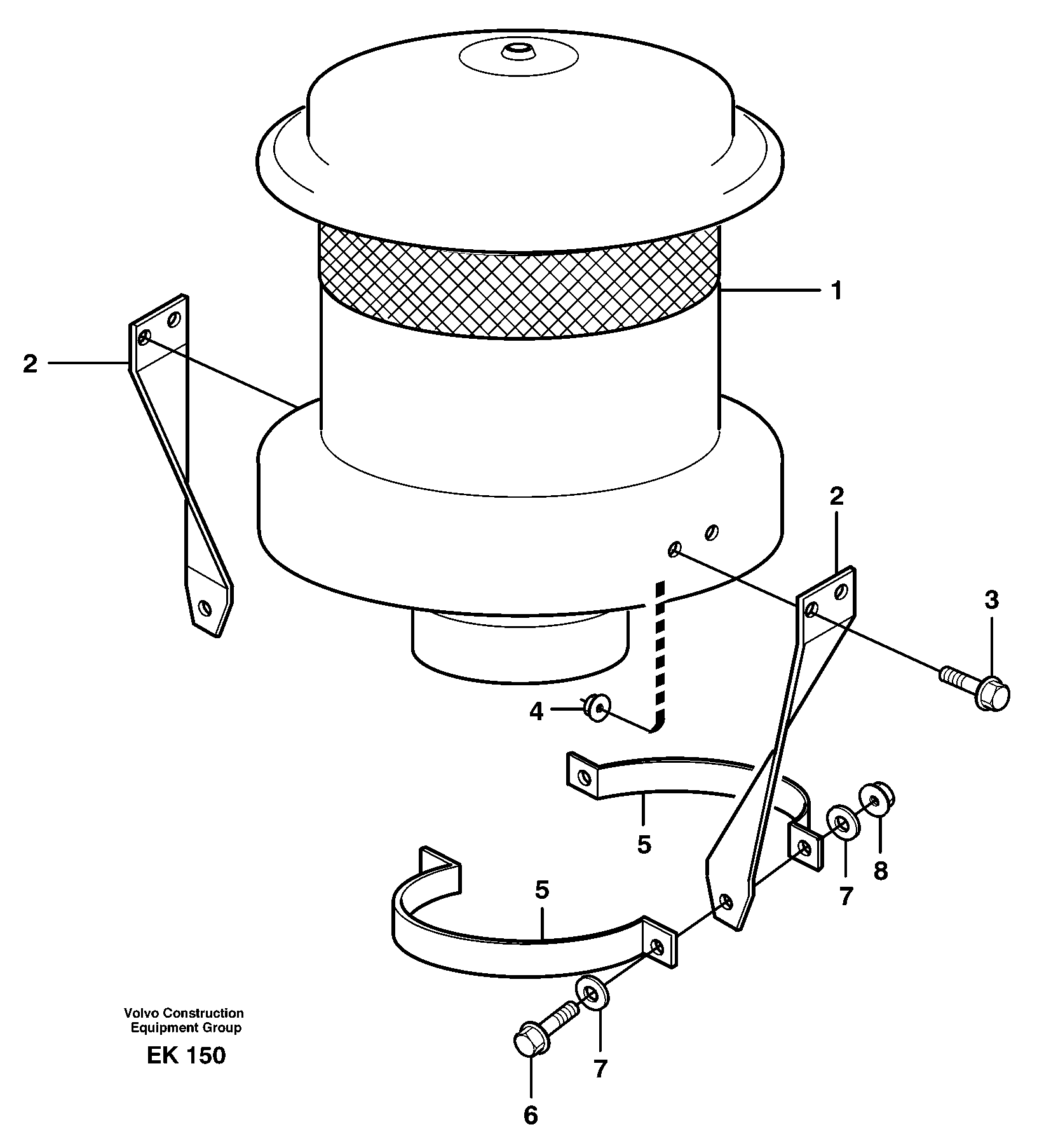 1

2

2

3

4

5

5

7

8

7

6

Volvo Construction Equipment Group

EK 150