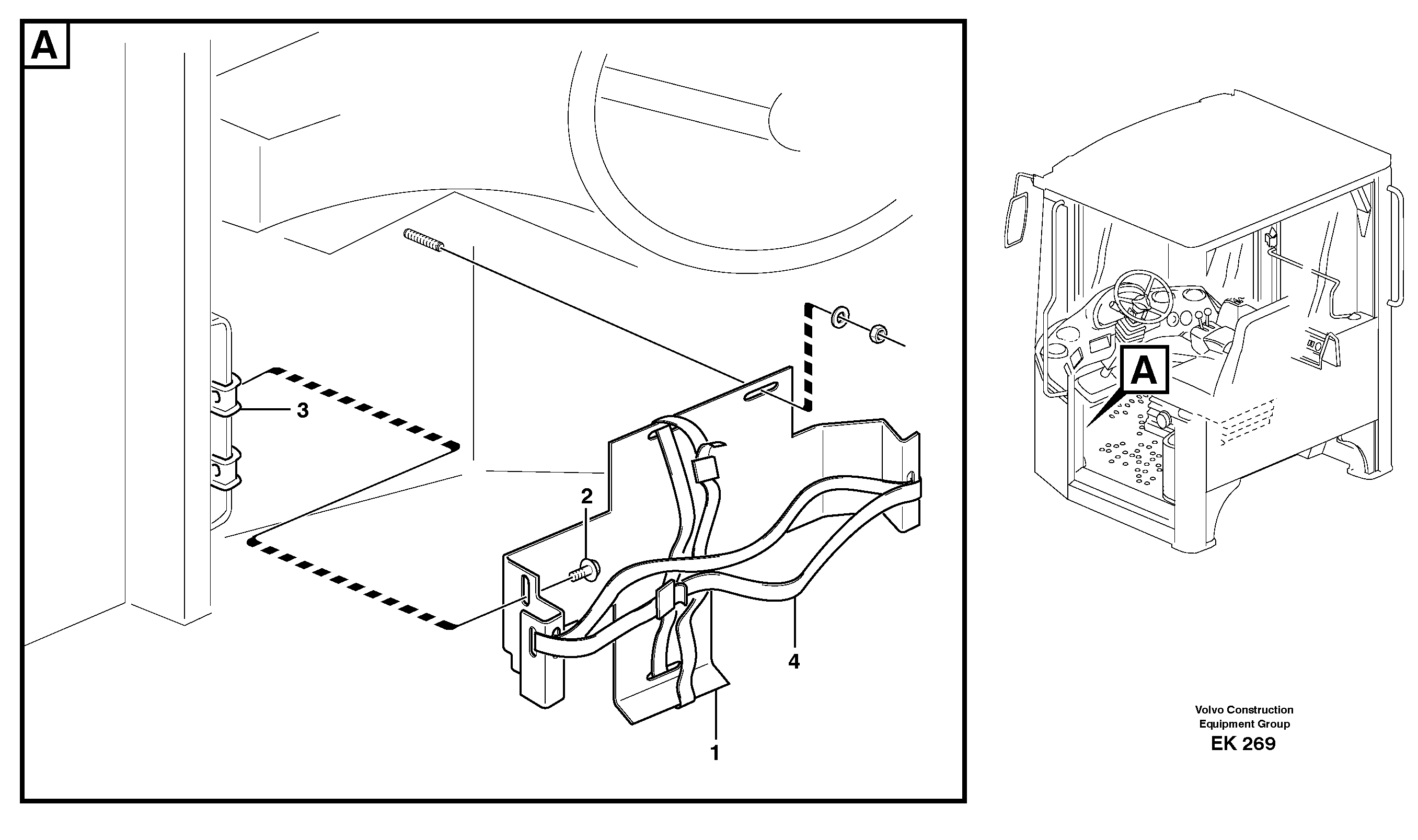 A

3

2

4

1

A

Volvo Construction Equipment Group

EK 269