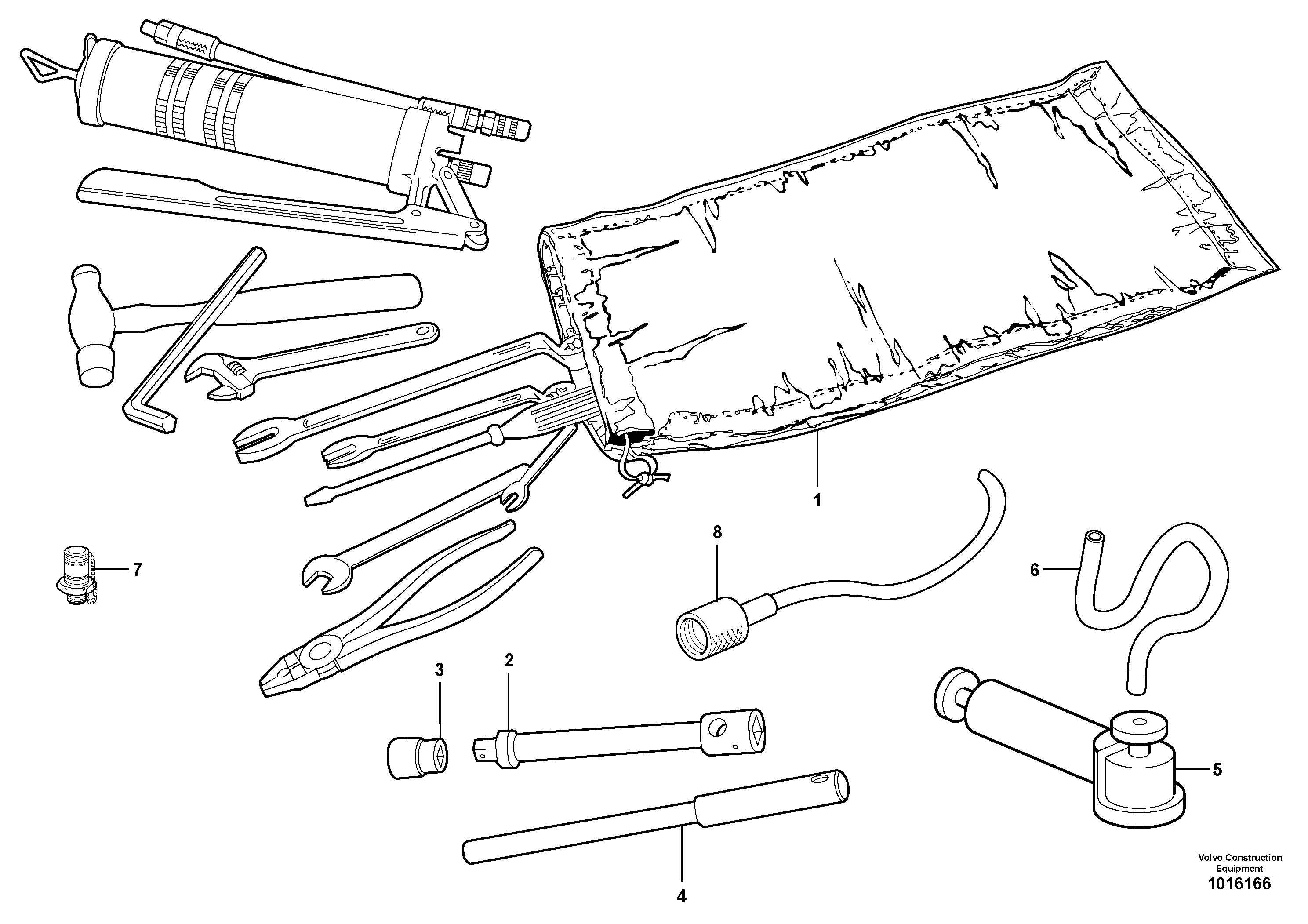 1

8

7

6

3

2

5

4

Volvo Construction Equipment

1016166