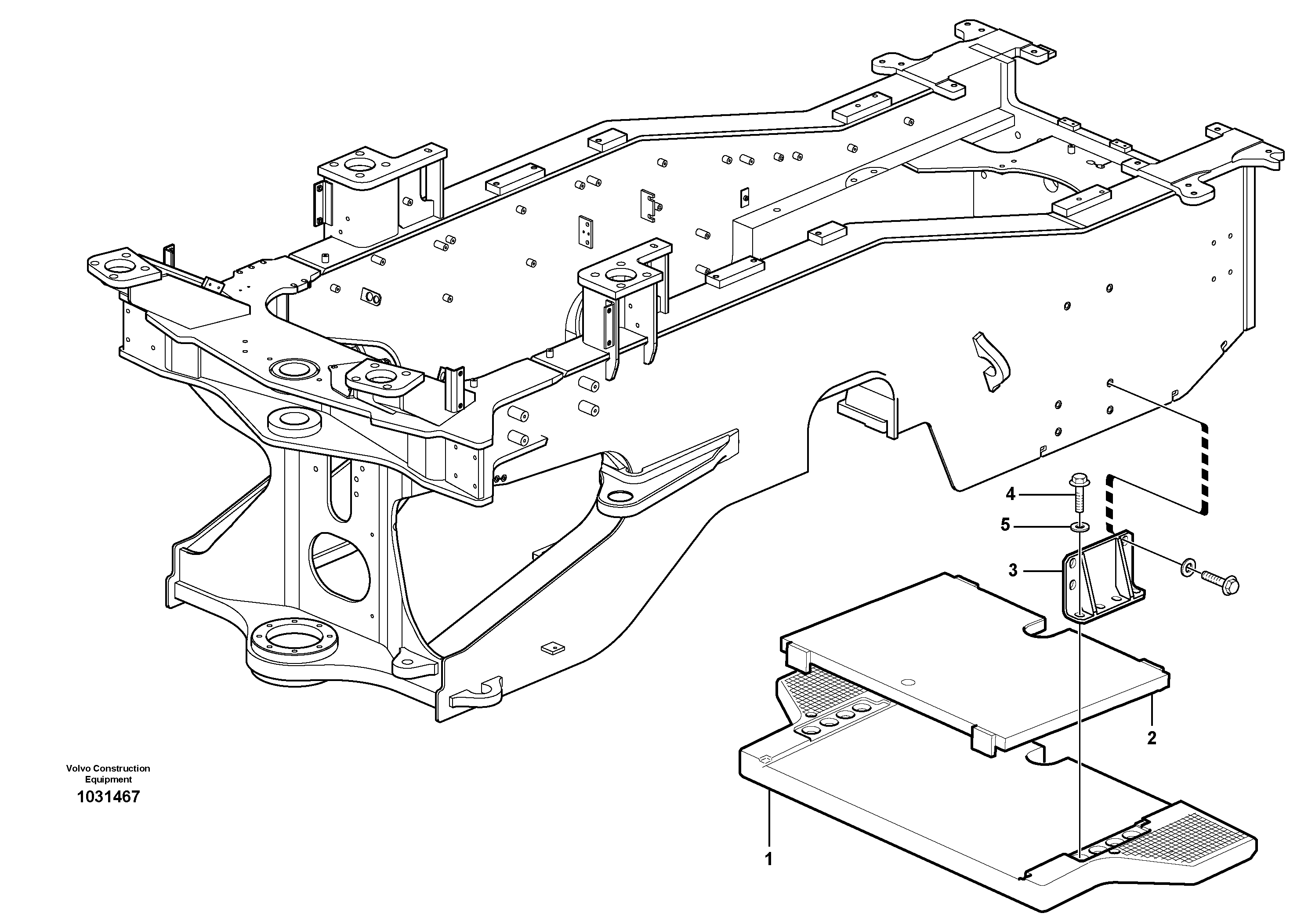 4
5
3
2
1
Volvo Construction Equipment
1031467