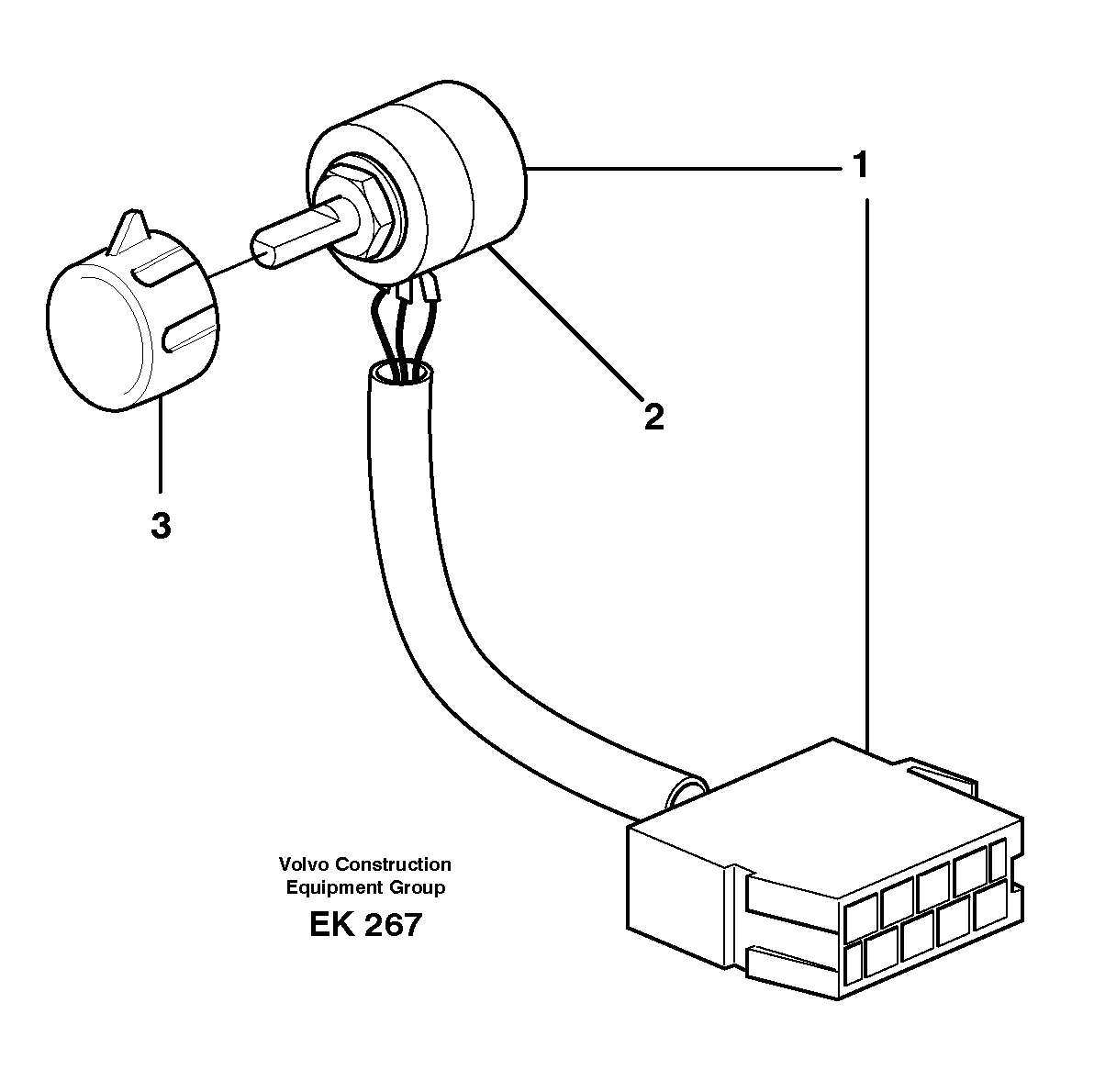 1

2

3

Volvo Construction
Equipment Group

EK 267