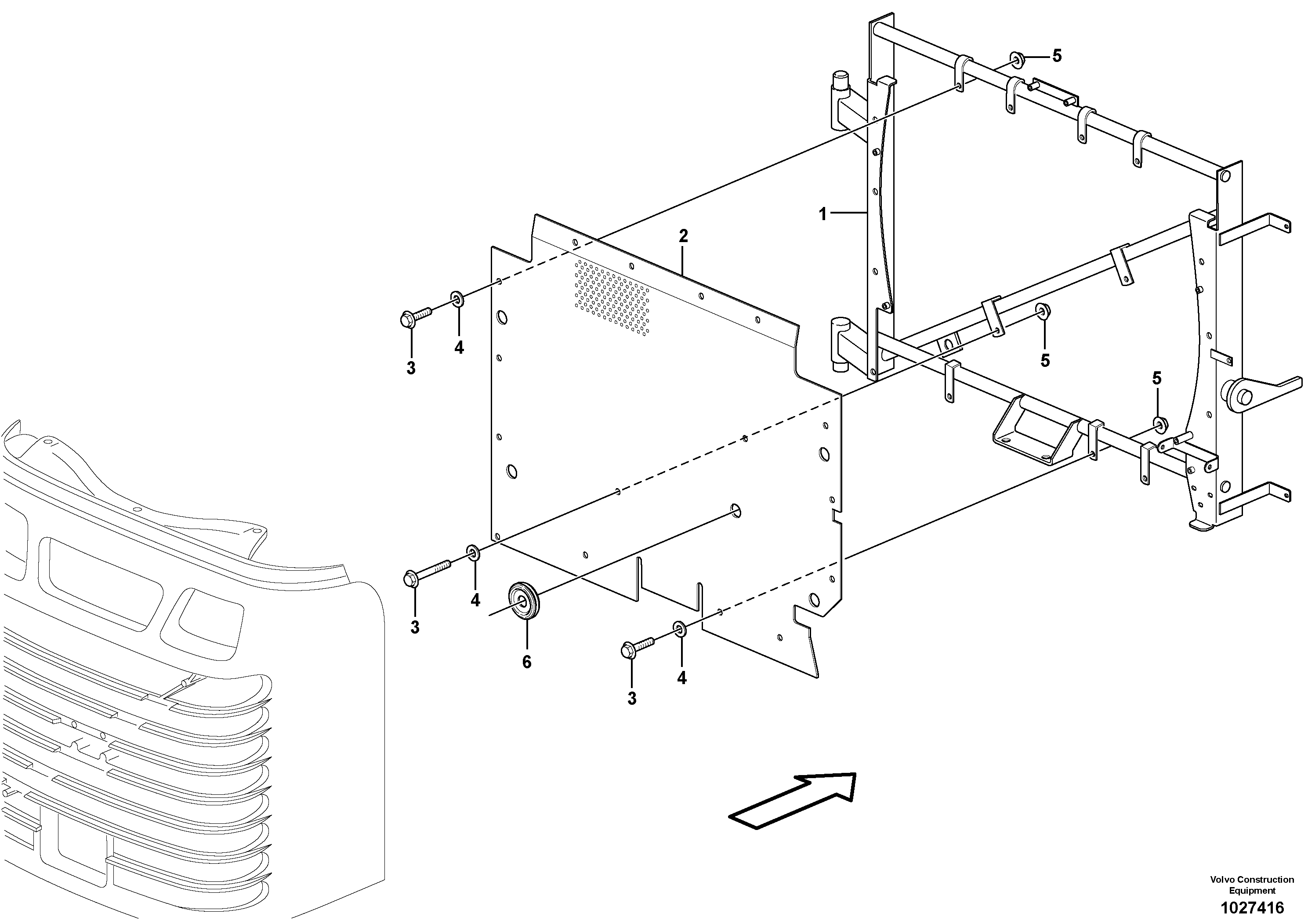 5

1

2

3

4

5

5

3

4

6

3

4

Volvo Construction Equipment

1027416