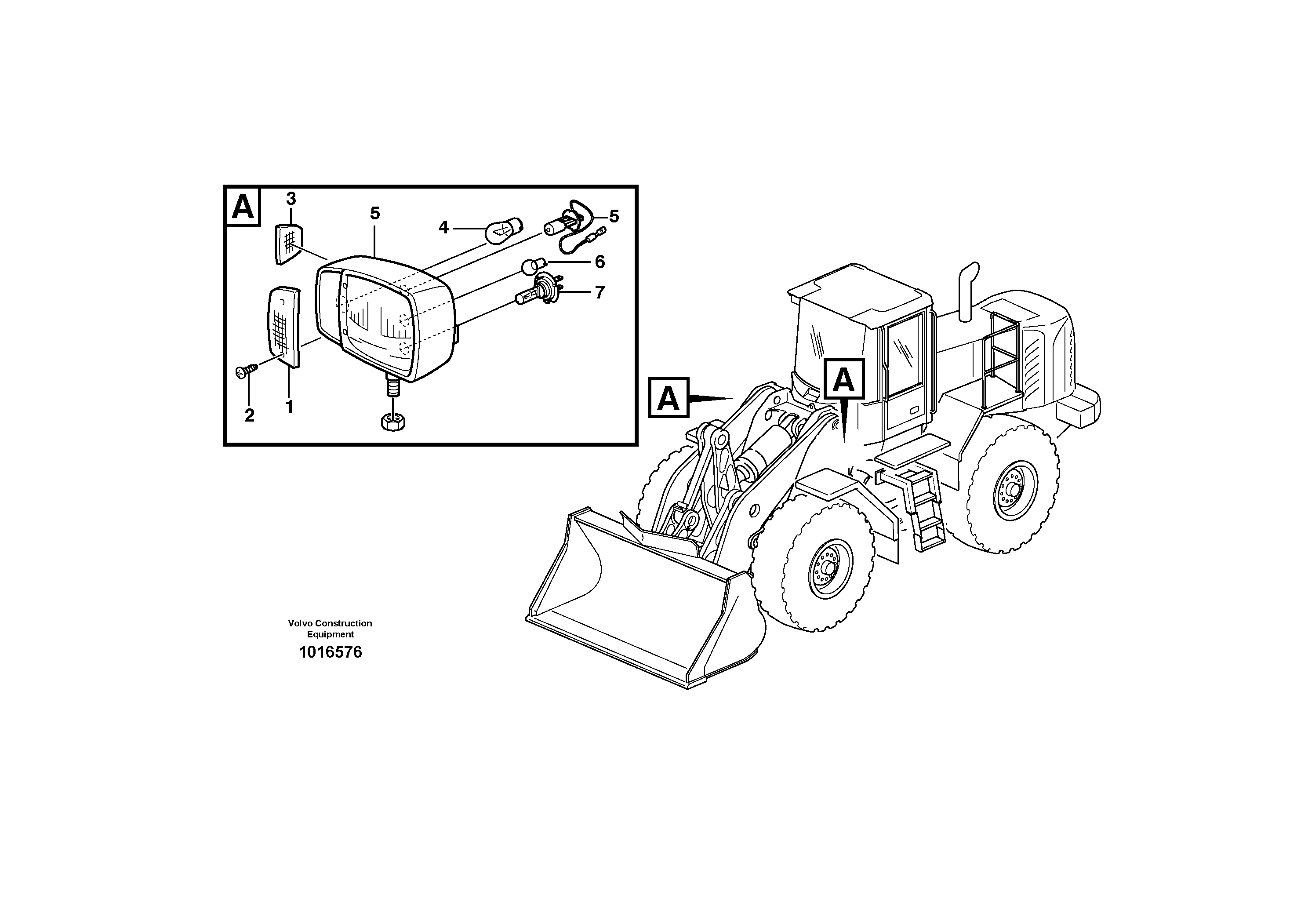 A
3
5
4
5
6
7
2
1

A
A

Volvo Construction Equipment
1016576