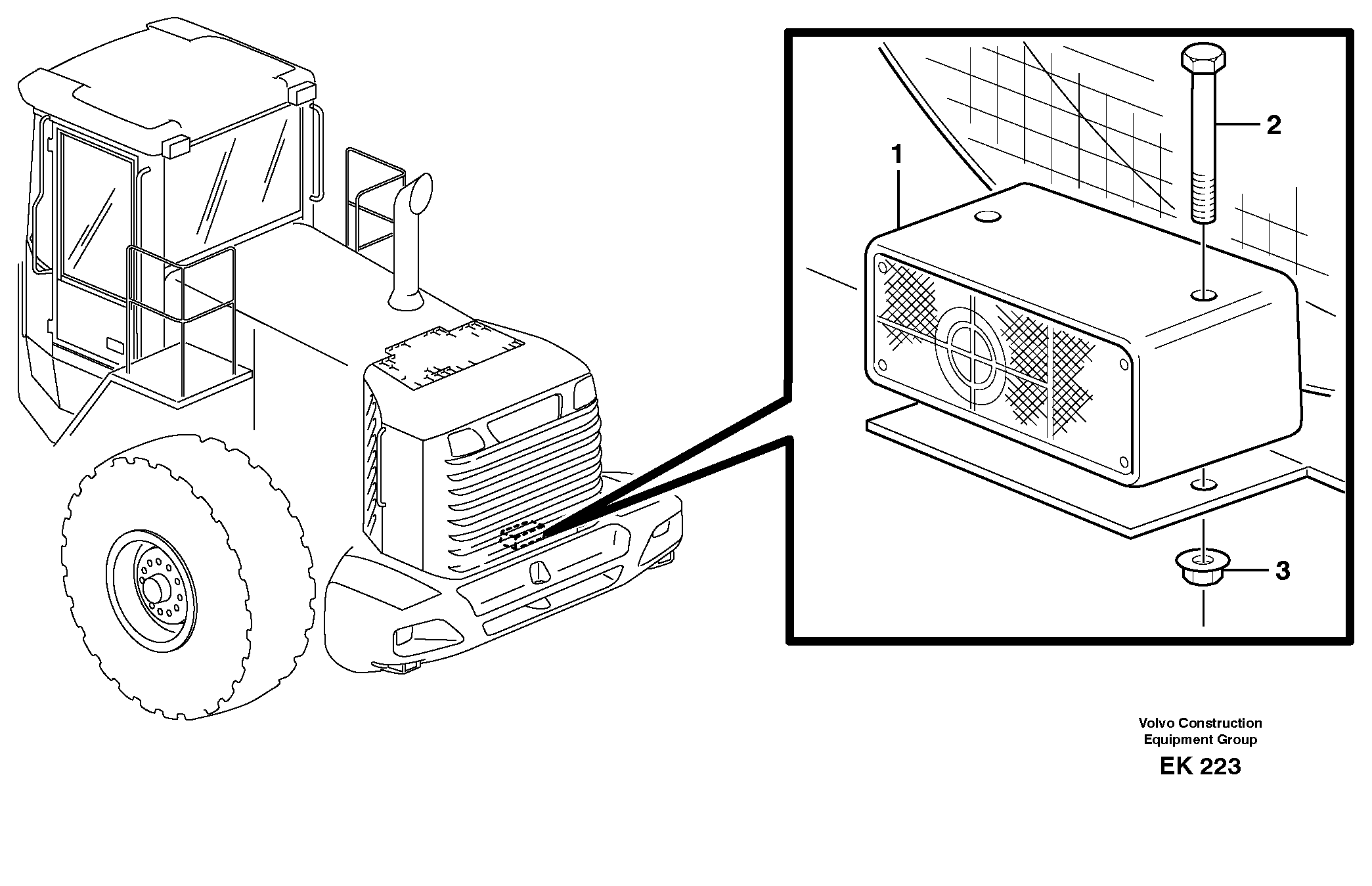 1
2
3

Volvo Construction Equipment Group

EK 223