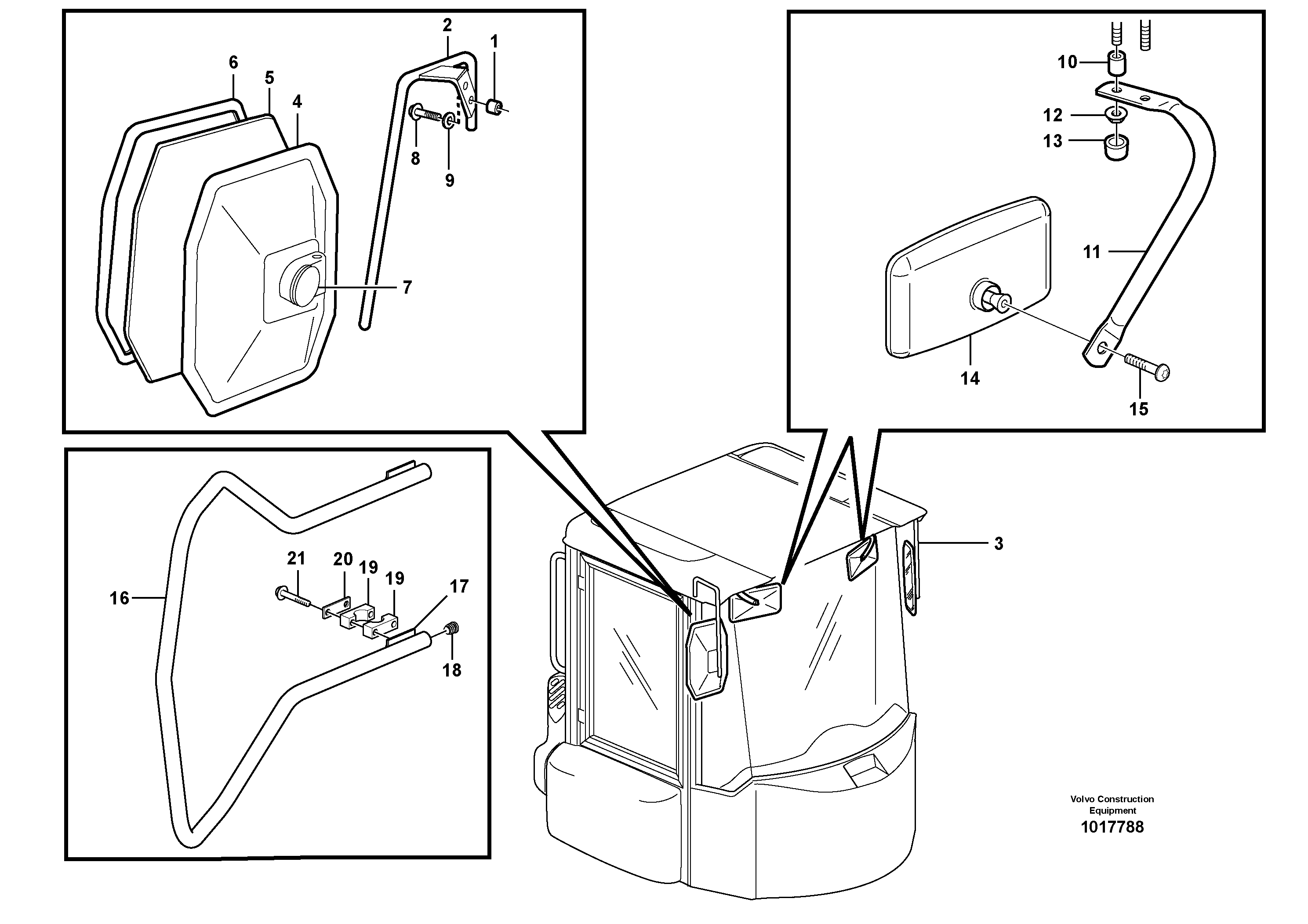 2
1
6
5
4
8
9
7

10
12
13
11
14
15

21
20
19
19
17
16
18

3

Volvo Construction
Equipment
1017788