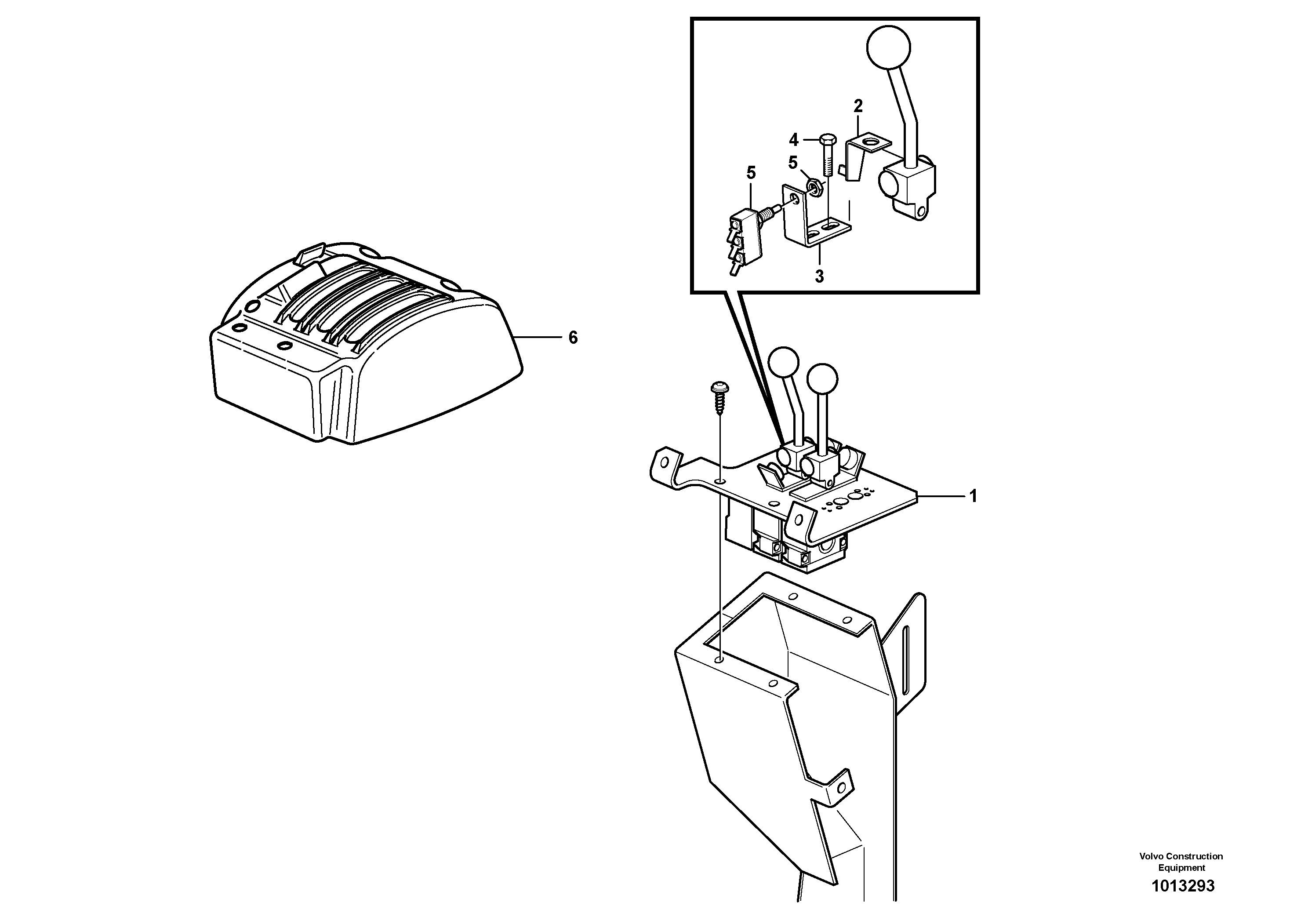 2
4
5
5
3
6
1
Volvo Construction Equipment
1013293