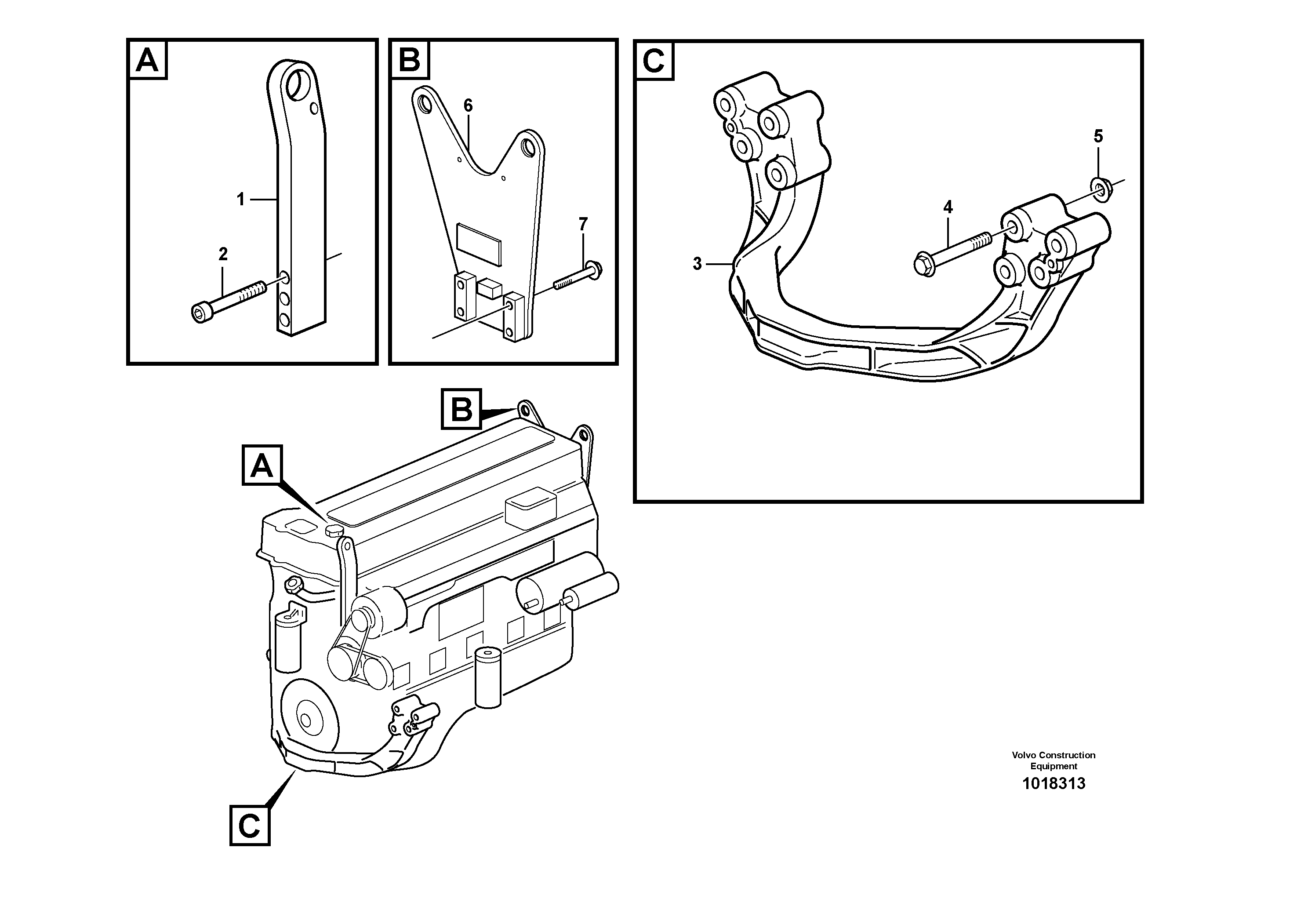 A

1

2

B

6

7

C

5

4

3

B

A

C

Volvo Construction Equipment
1018313