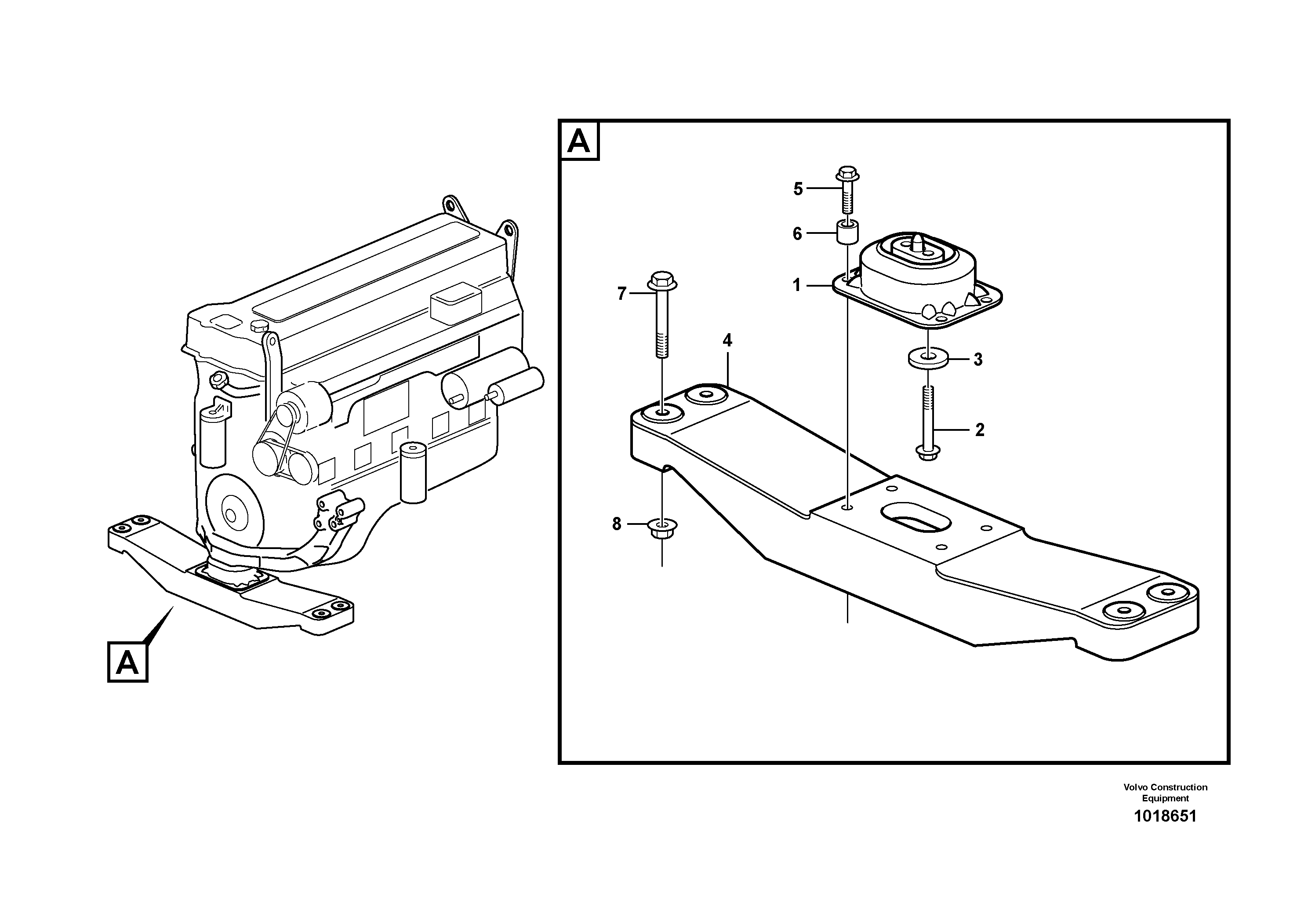 A

A

5
6
1
7
4
3
2
8

Volvo Construction Equipment
1018651