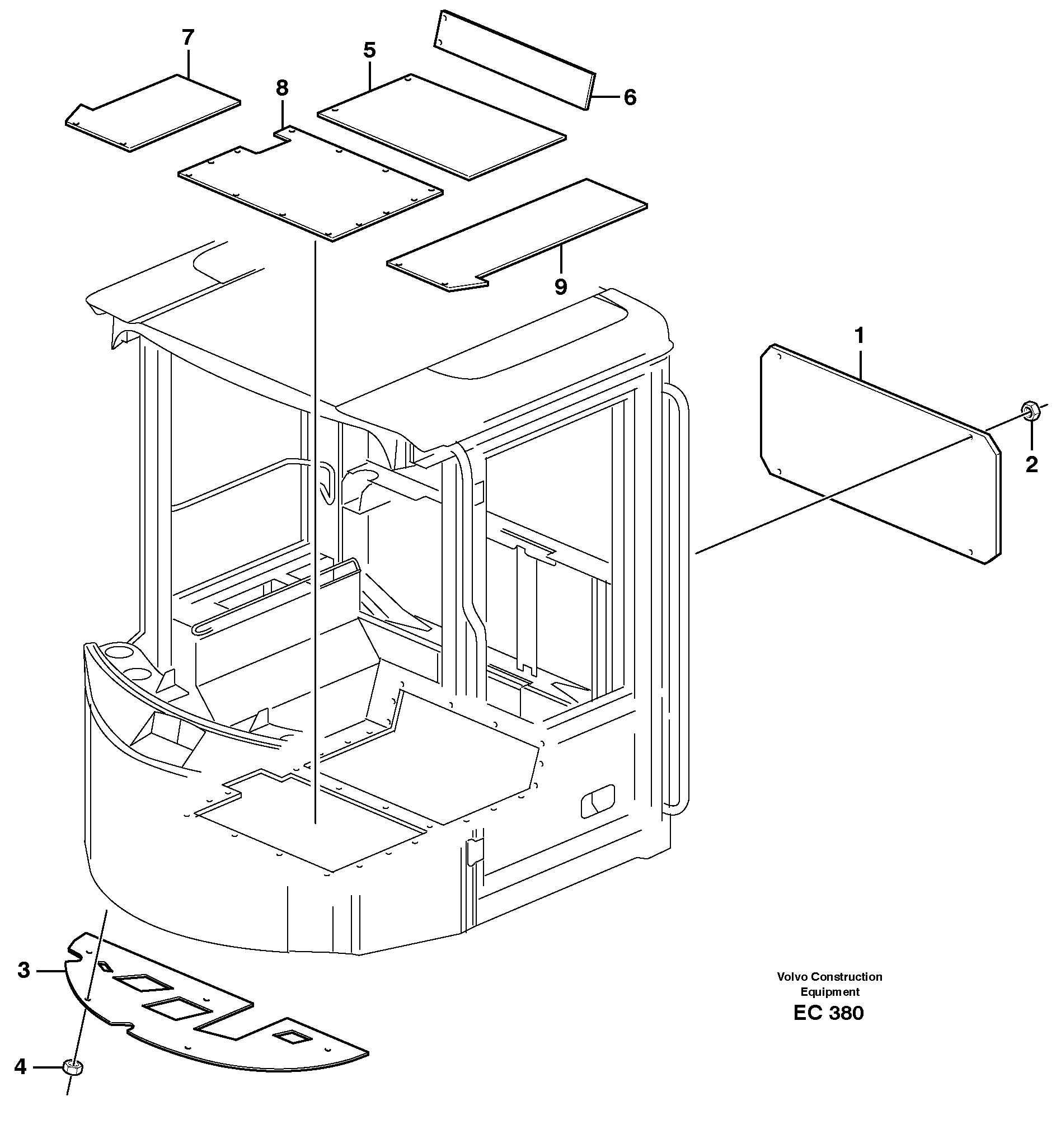 7
5
8
6
9
1
2
3
4
Volvo Construction Equipment
EC 380