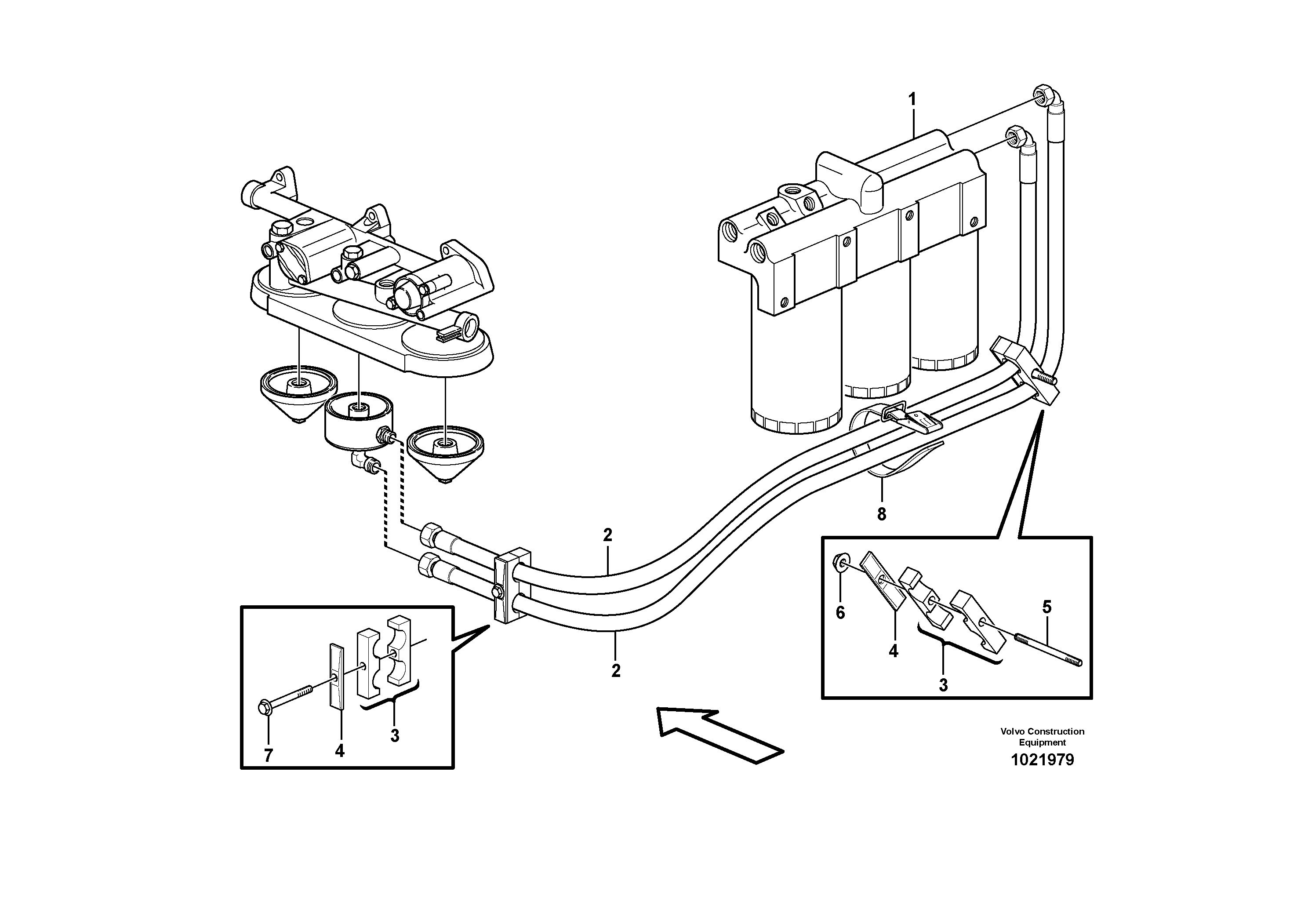 1
8
2
2
6
4
3
5
7
4
3
Volvo Construction Equipment
1021979