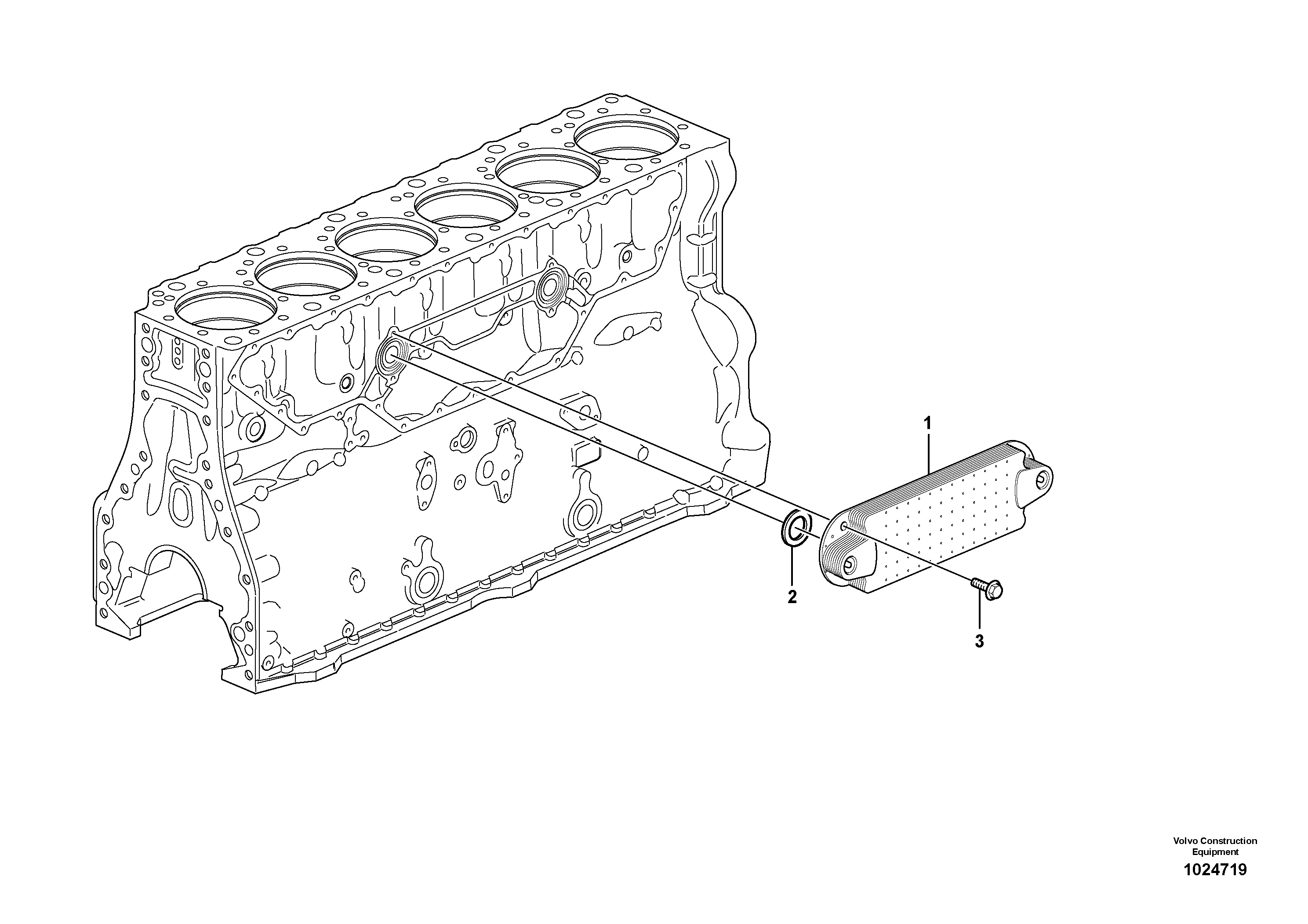 1

2

3

Volvo Construction Equipment

1024719