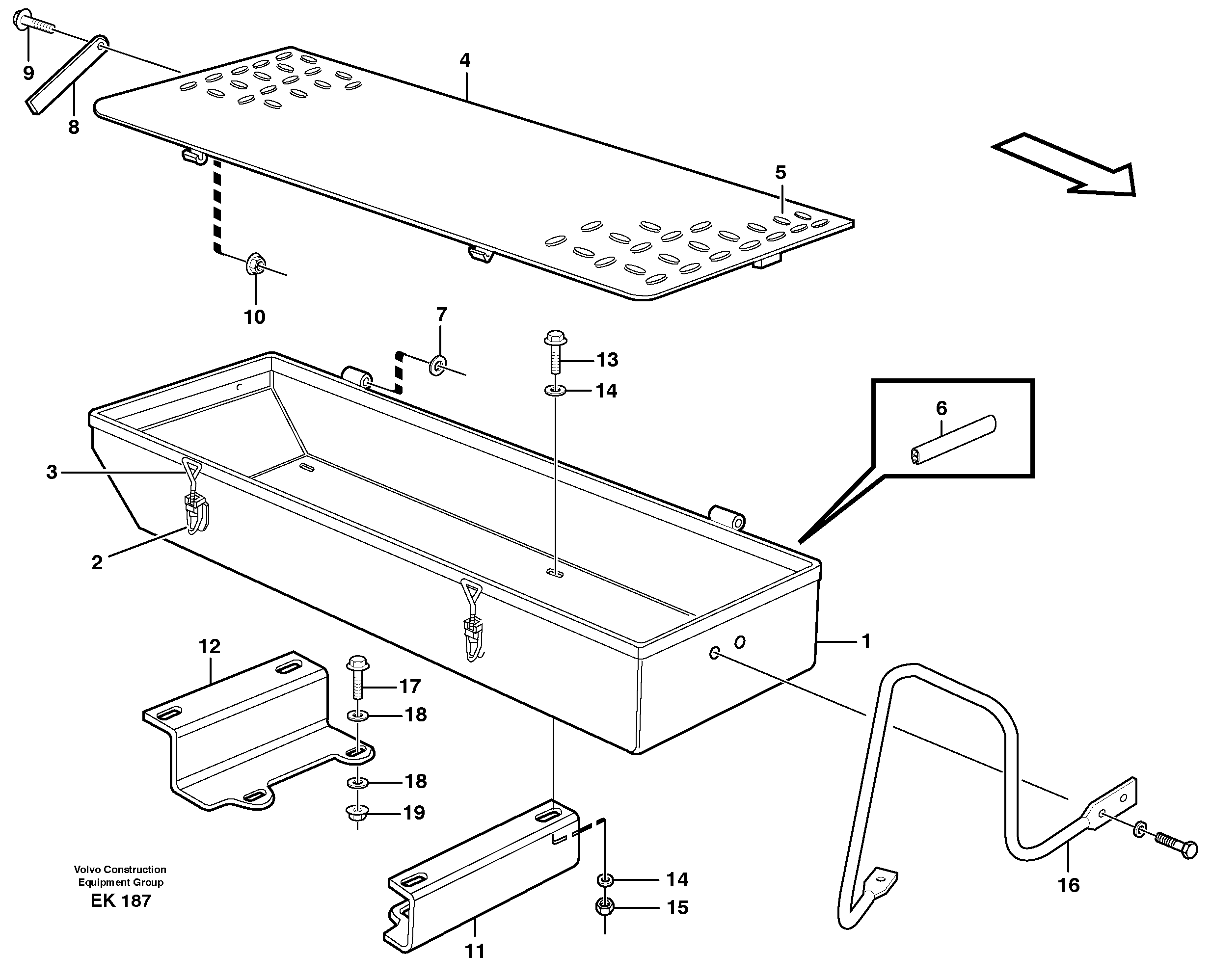 9
8
4
5
10
7
13
14
6
3
2
1
12
17
18
18
19
14
15
11
16
Volvo Construction Equipment Group
EK 187