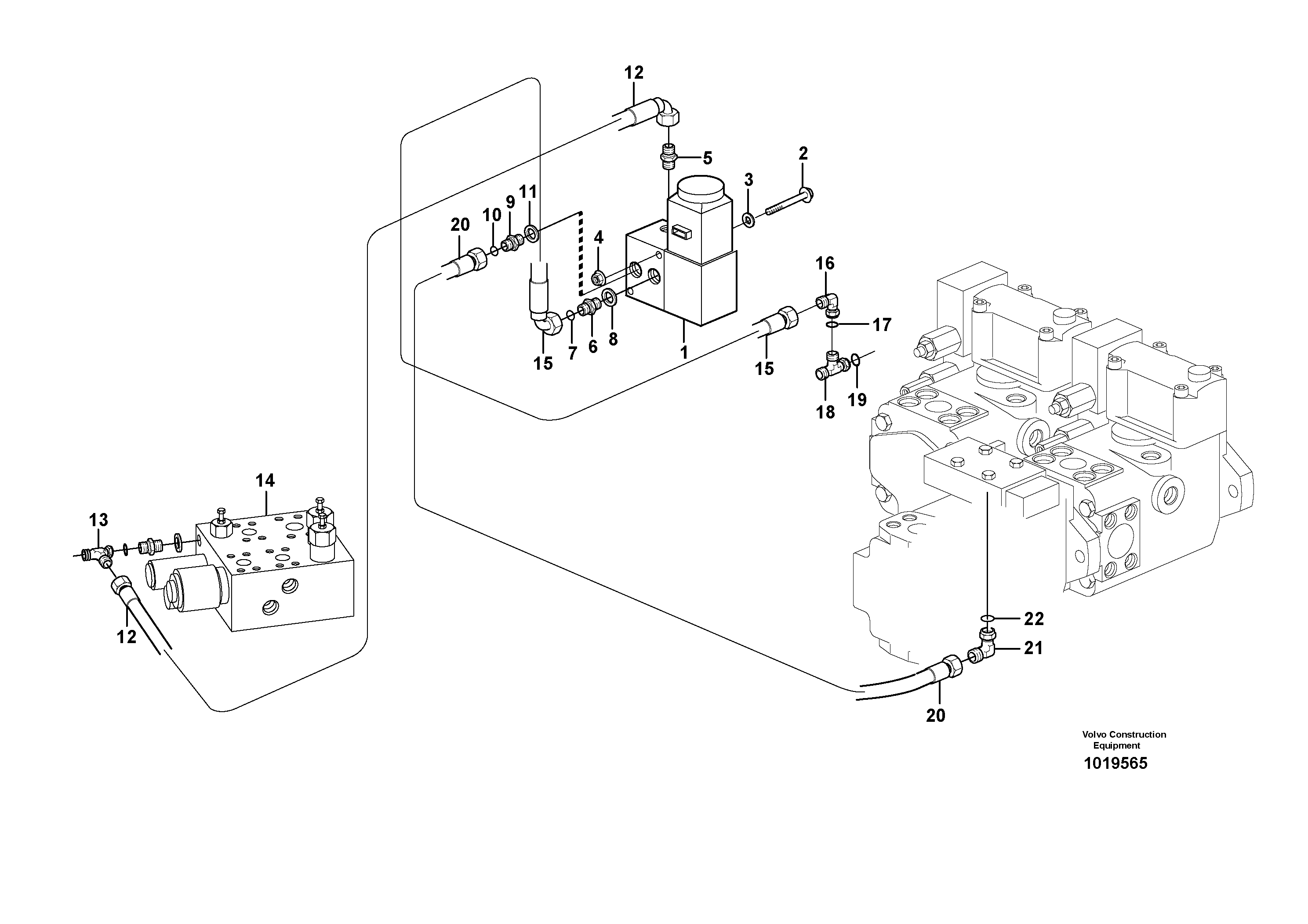 12
5
2
3
11
9
10
20
4
16
17
15
7
6
8
1
15
18
19
14
13
12
22
21
20
Volvo Construction Equipment
1019565