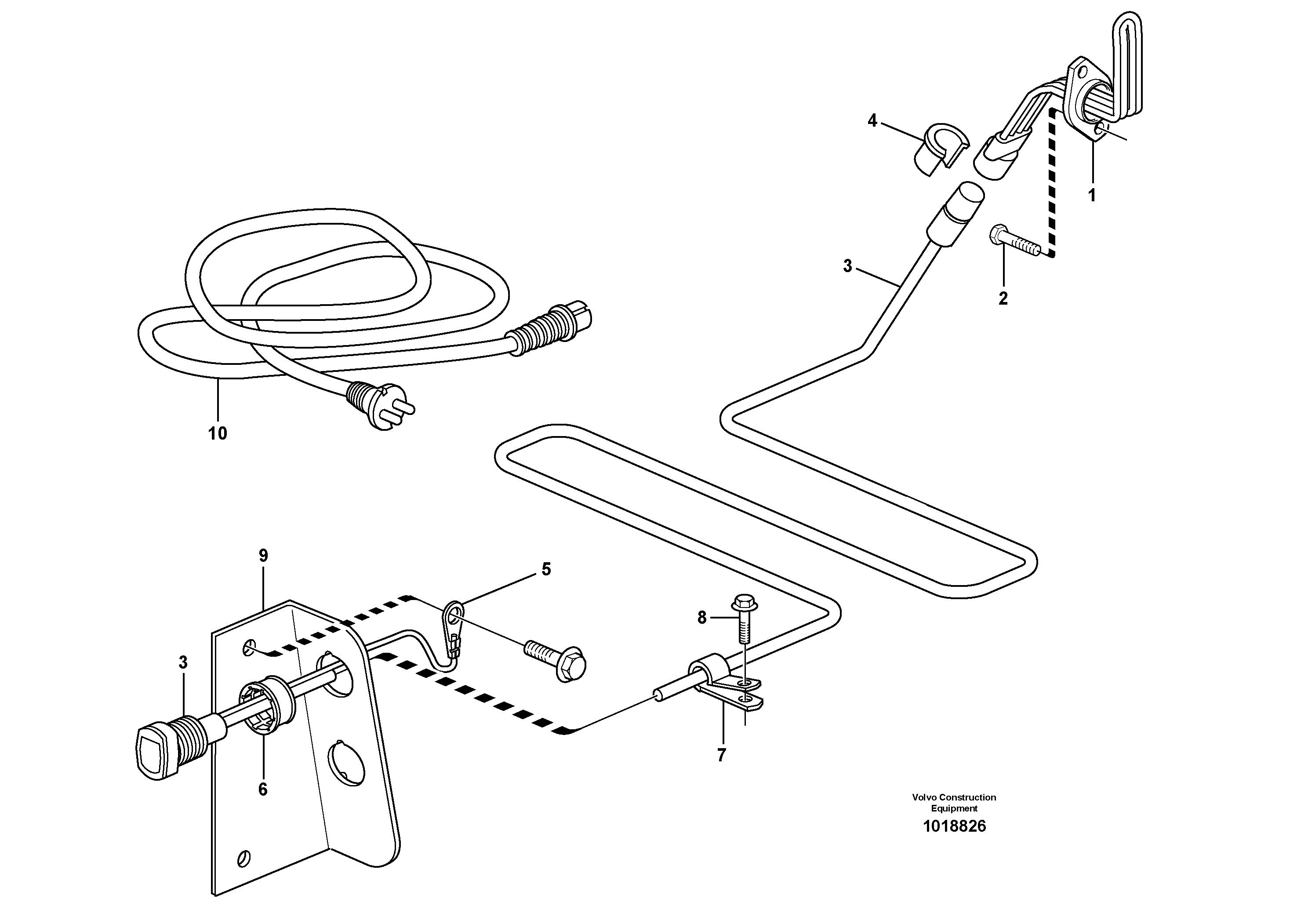 4
1
3
2
10
9
5
8
3
6
7
Volvo Construction Equipment
1018826