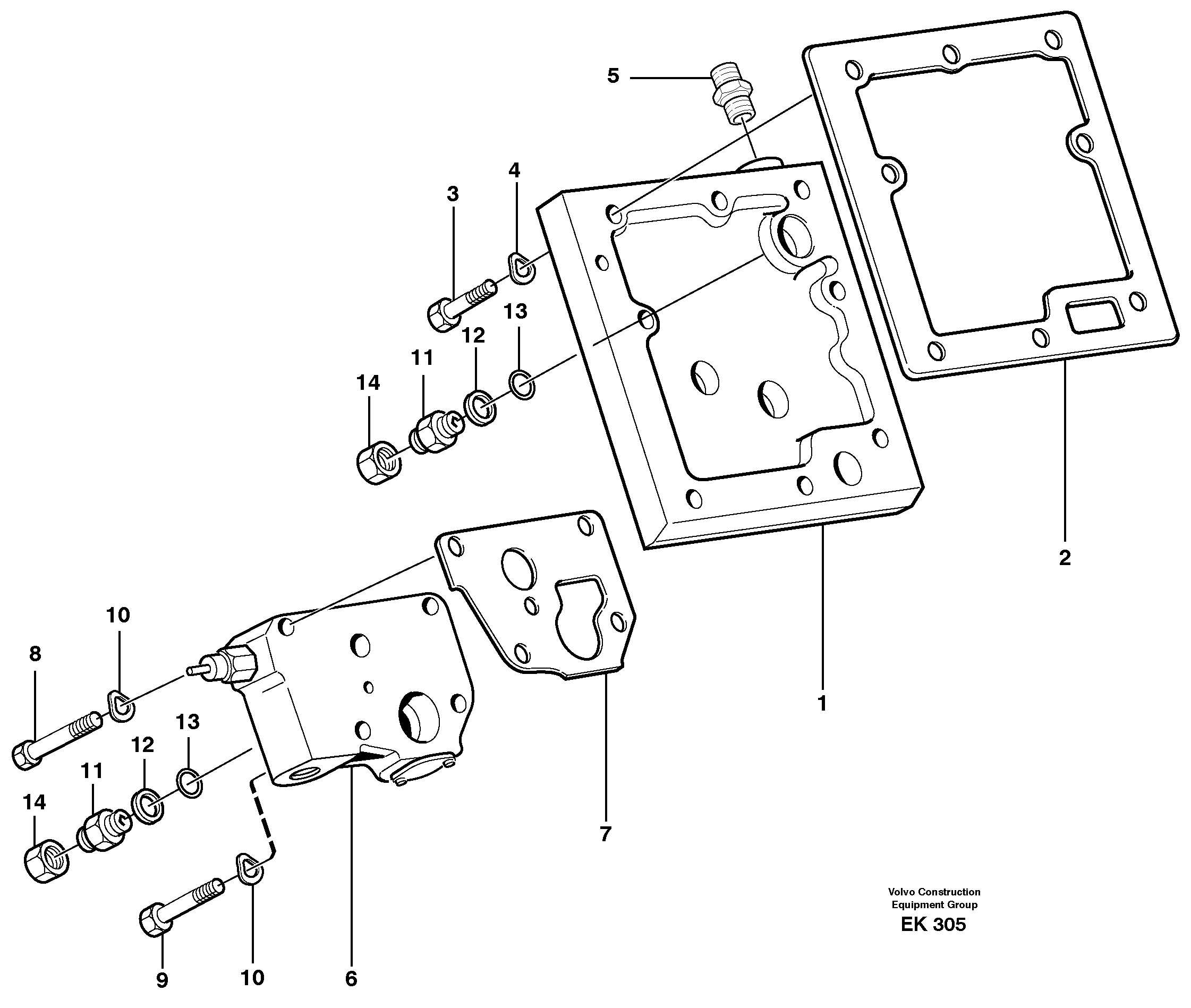 5

4

3

13

12

11

14

2

1

10

8

13

12

11

14

7

9

10

6

Volvo Construction Equipment Group
EK 305