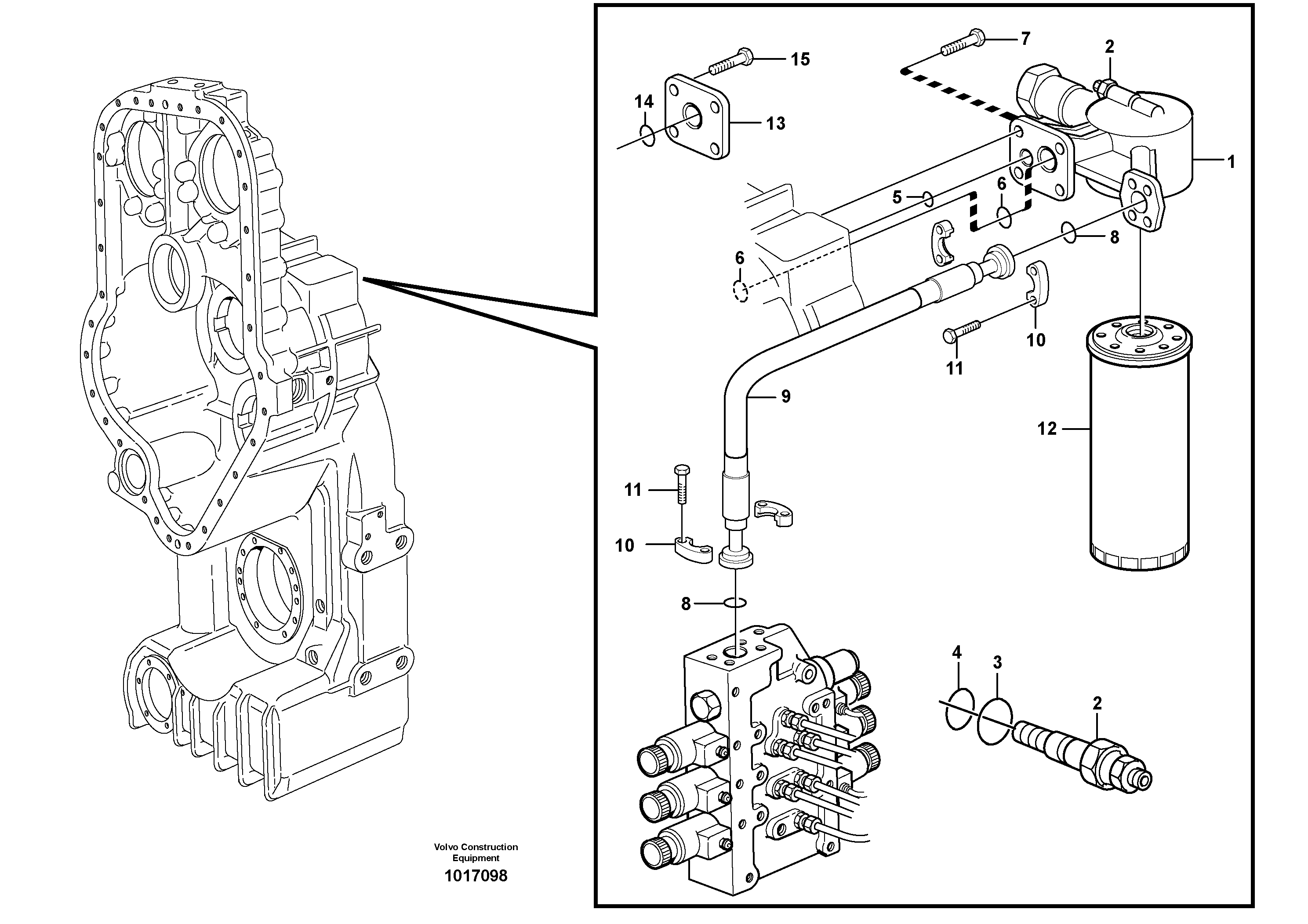 7
2
15
14
13
1
5
6
8
6
10
11
9
12
11
10
8
4
3
2
Volvo Construction Equipment
1017098