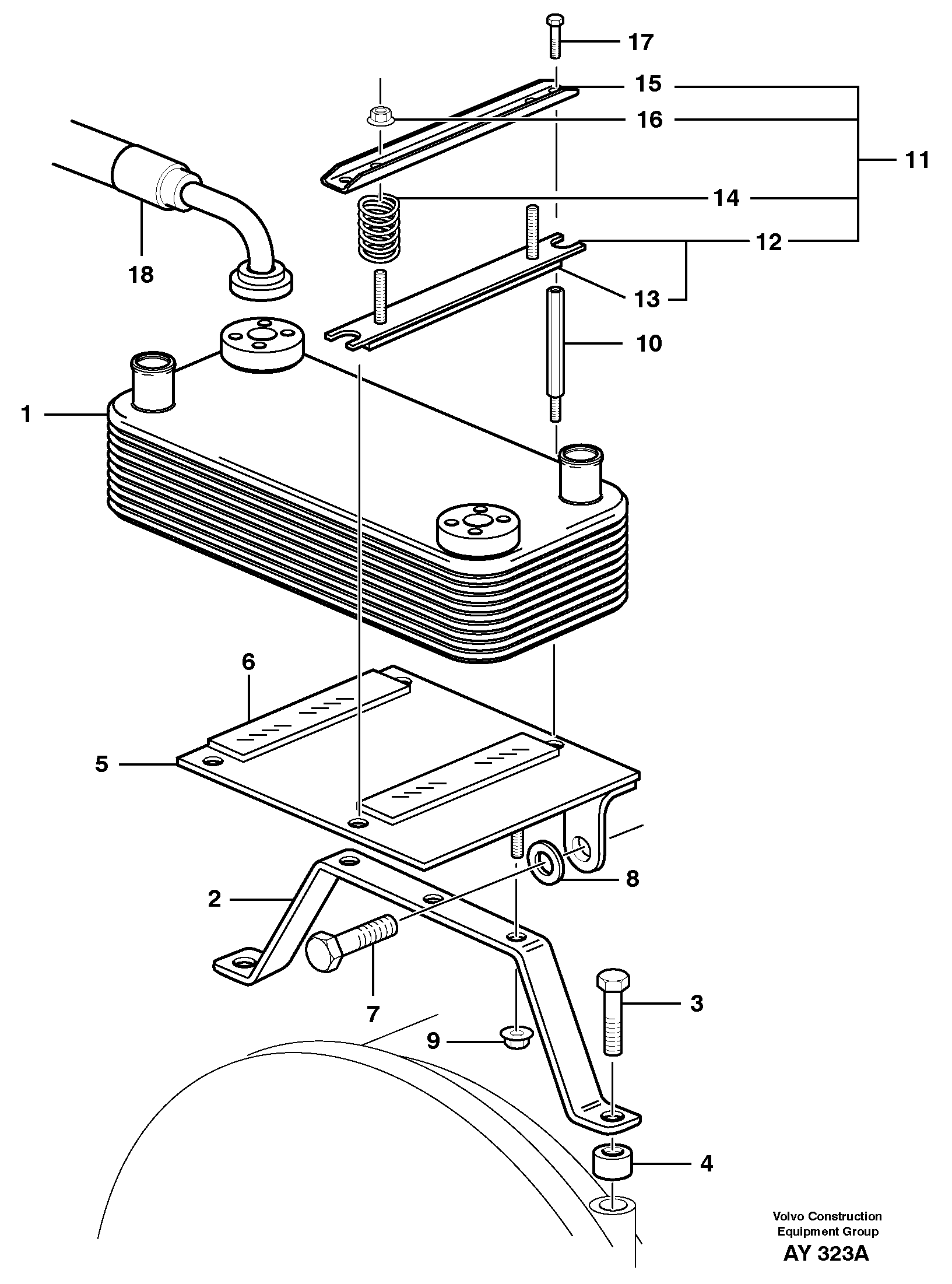 17
15
16
11
14
12
18
13
10
1
6
5
8
2
7
3
9
4
Volvo Construction Equipment Group
AY 323A