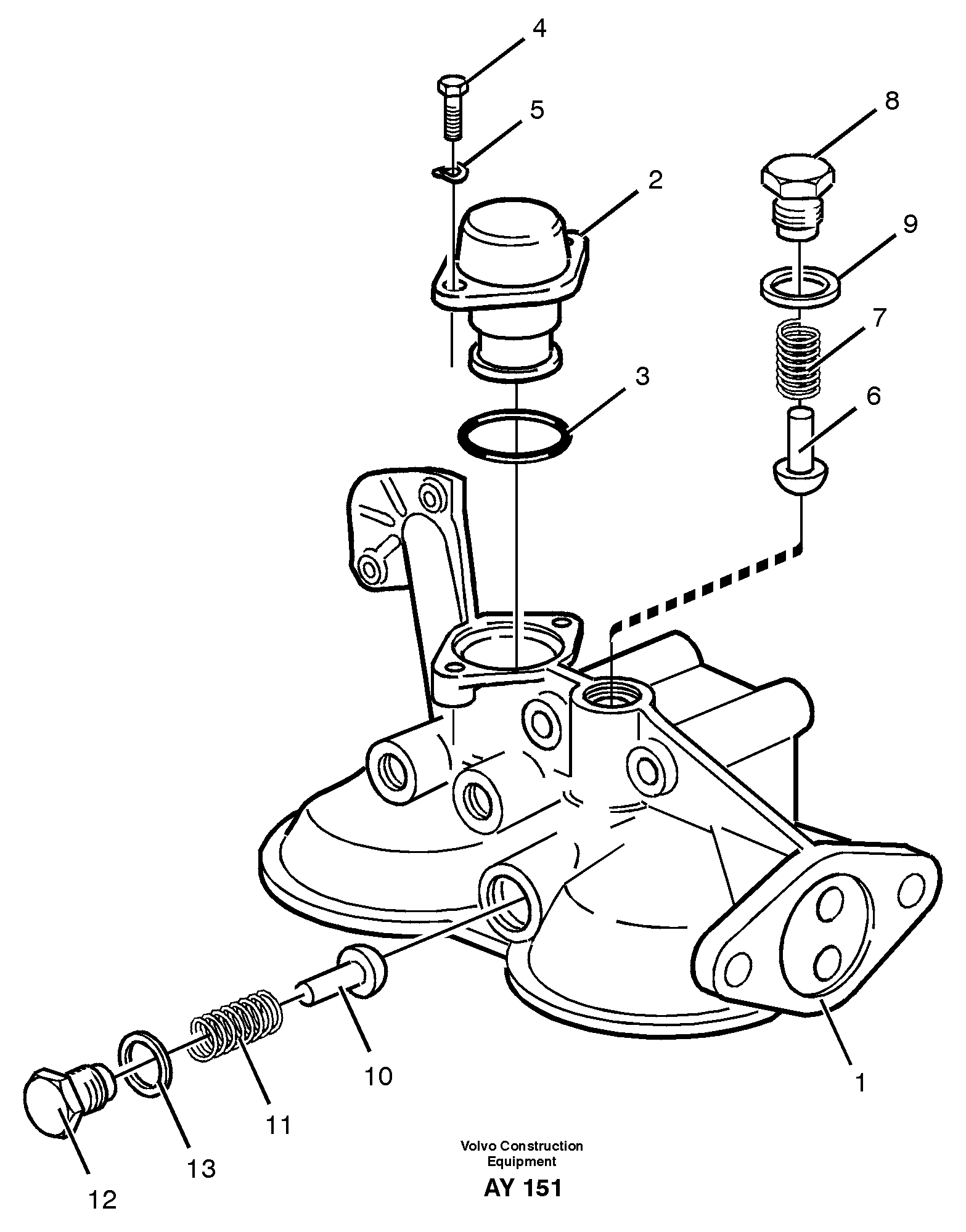 4
5
8
2
9
7
3
6
10
1
11
13
12

Volvo Construction Equipment

AY 151