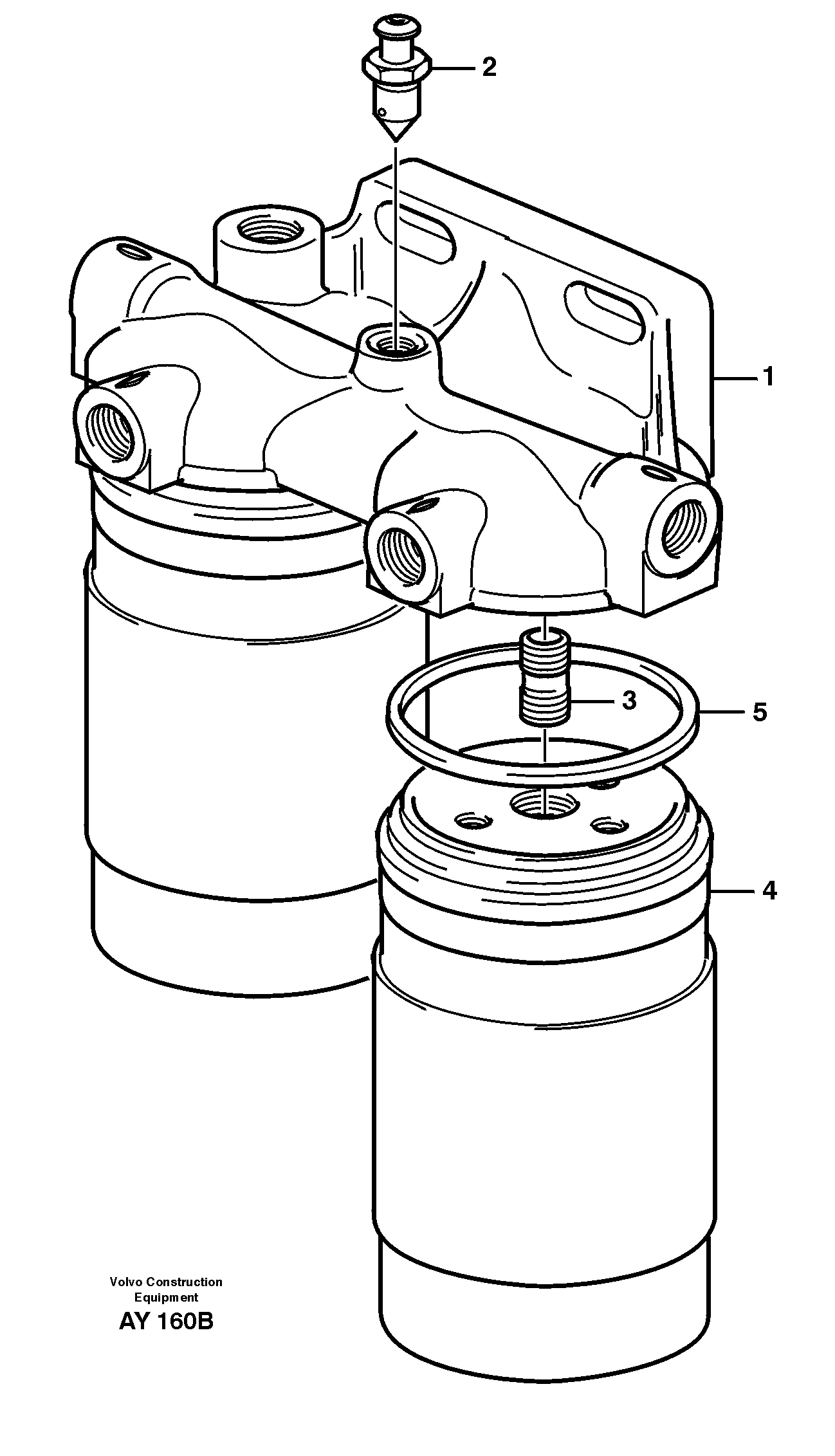 2

1

3

5

4

Volvo Construction
Equipment
AY 160B