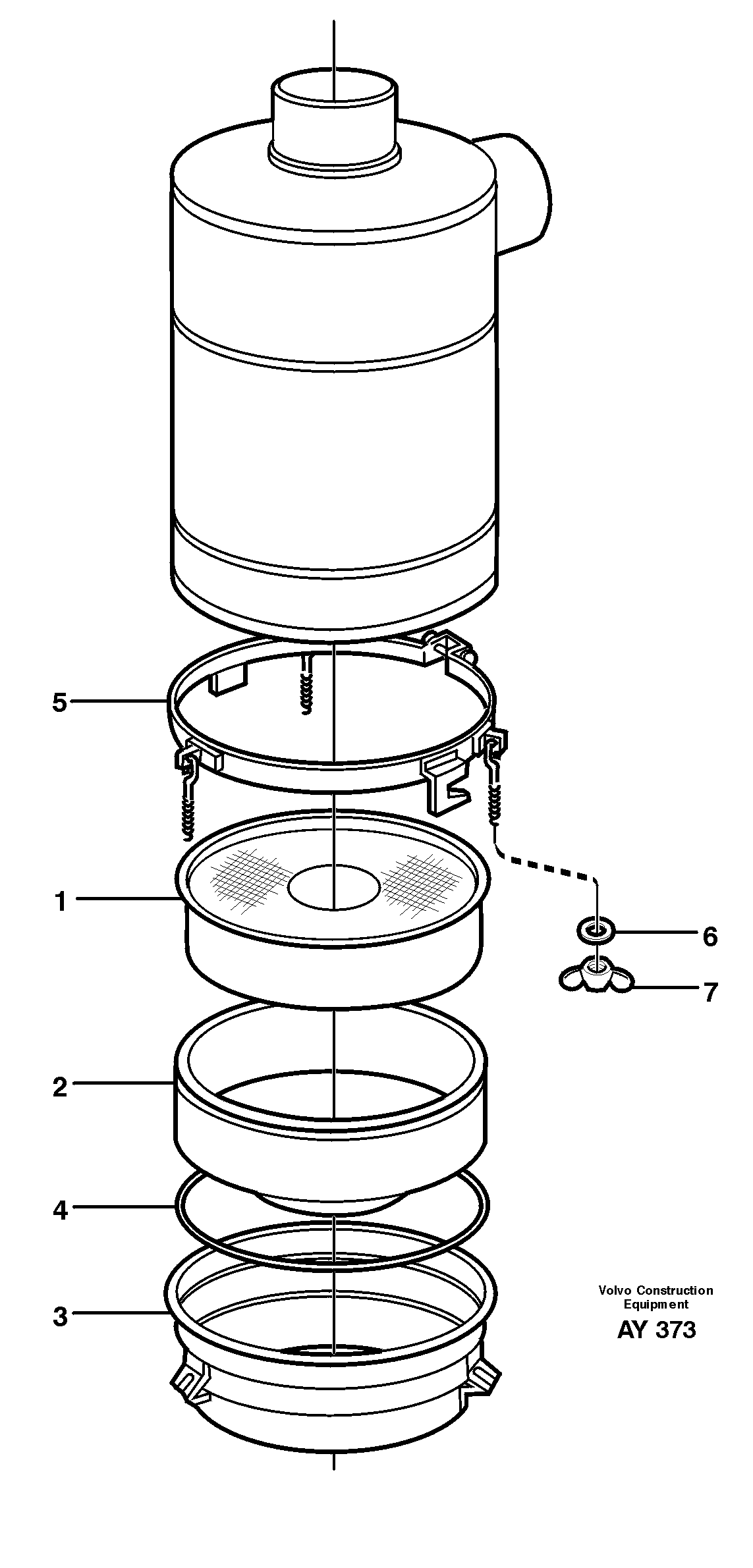 5

1

6

7

2

4

3

Volvo Construction Equipment

AY 373