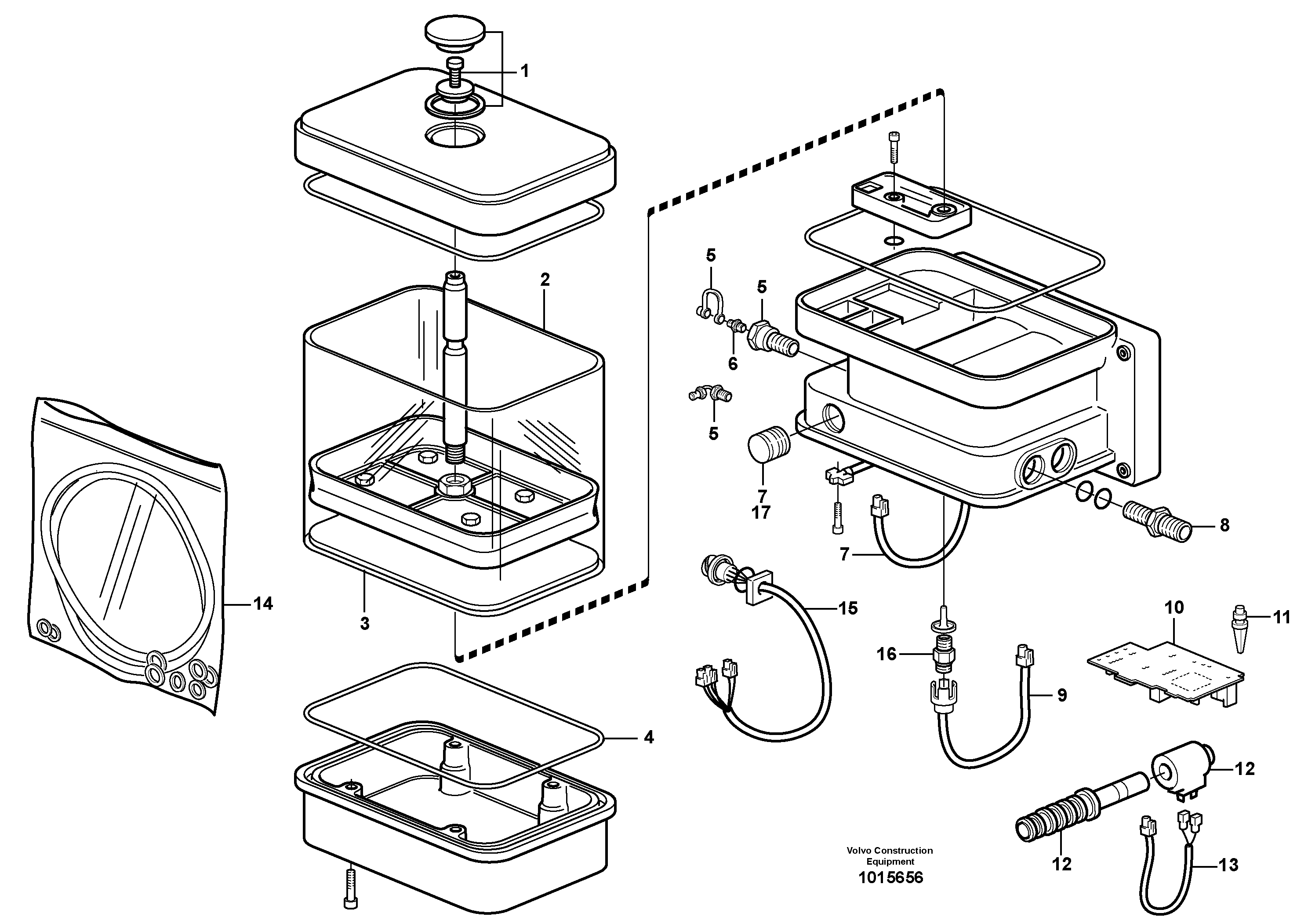 1
2
5
5
6
5
7
17
8
7
14
3
15
10
11
16
9
4
12
12
13
Volvo Construction Equipment
1015656