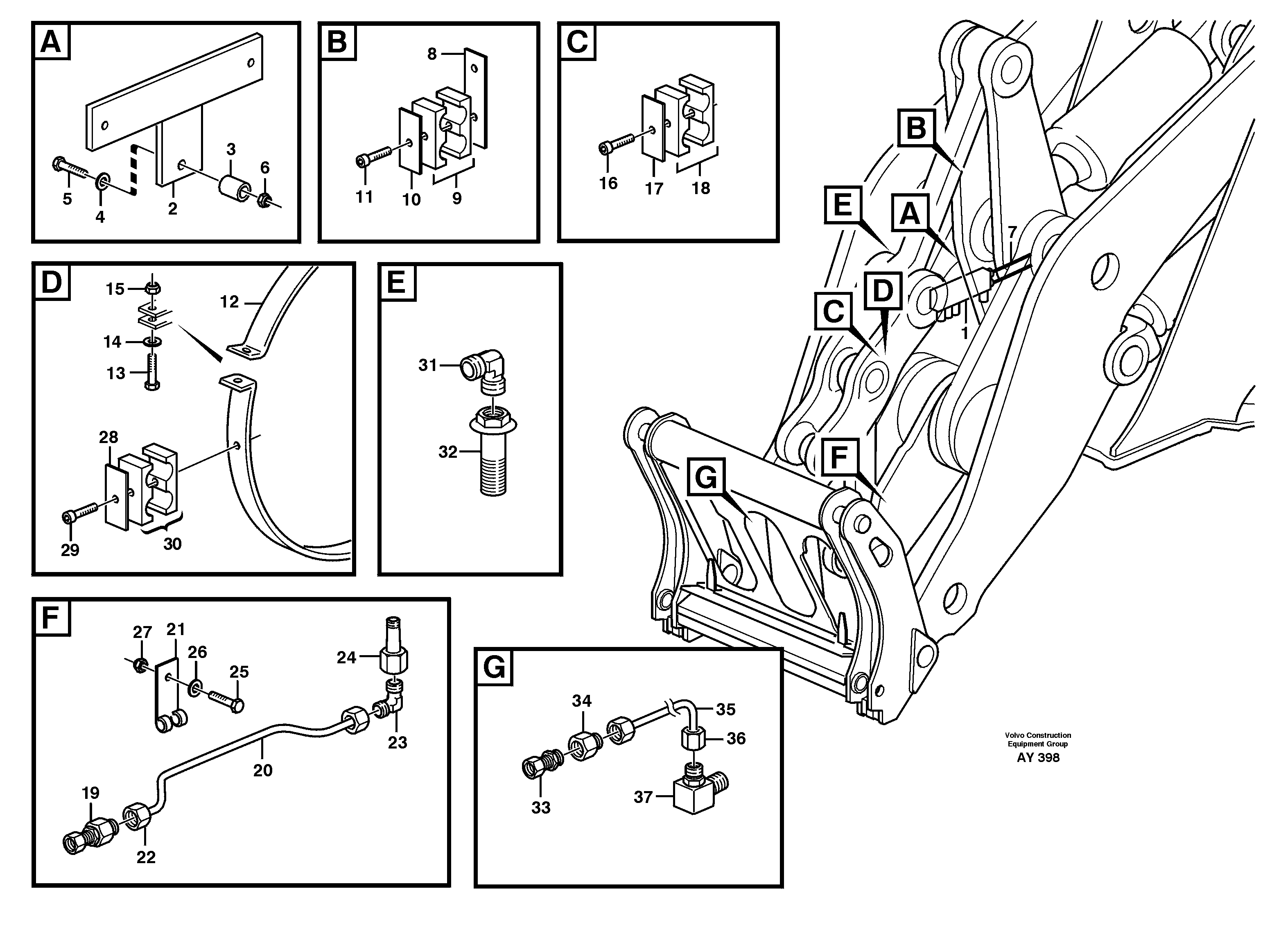 A
3
6
5
4
2

B
8
11
10
9

C
16
17
18

D
15
12
14
13
28
29
30

E
31
32

F
27
21
26
25
24
23
20
19
22

G
34
35
36
33
37

B
E
A
7
D
C
1
F
G

Volvo Construction Equipment Group
AY 398