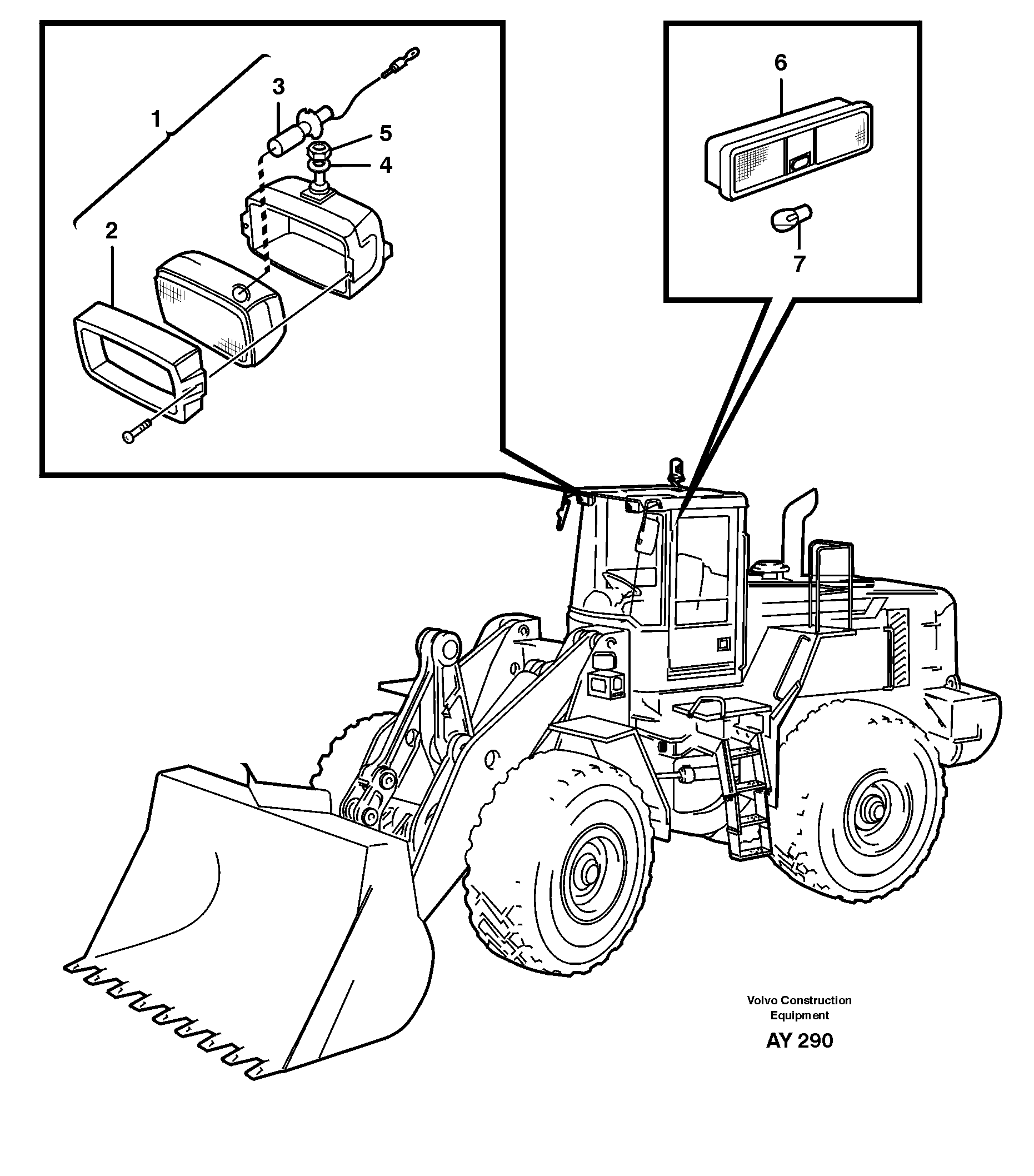 1
3
5
4
2
6
7
Volvo Construction Equipment
AY 290