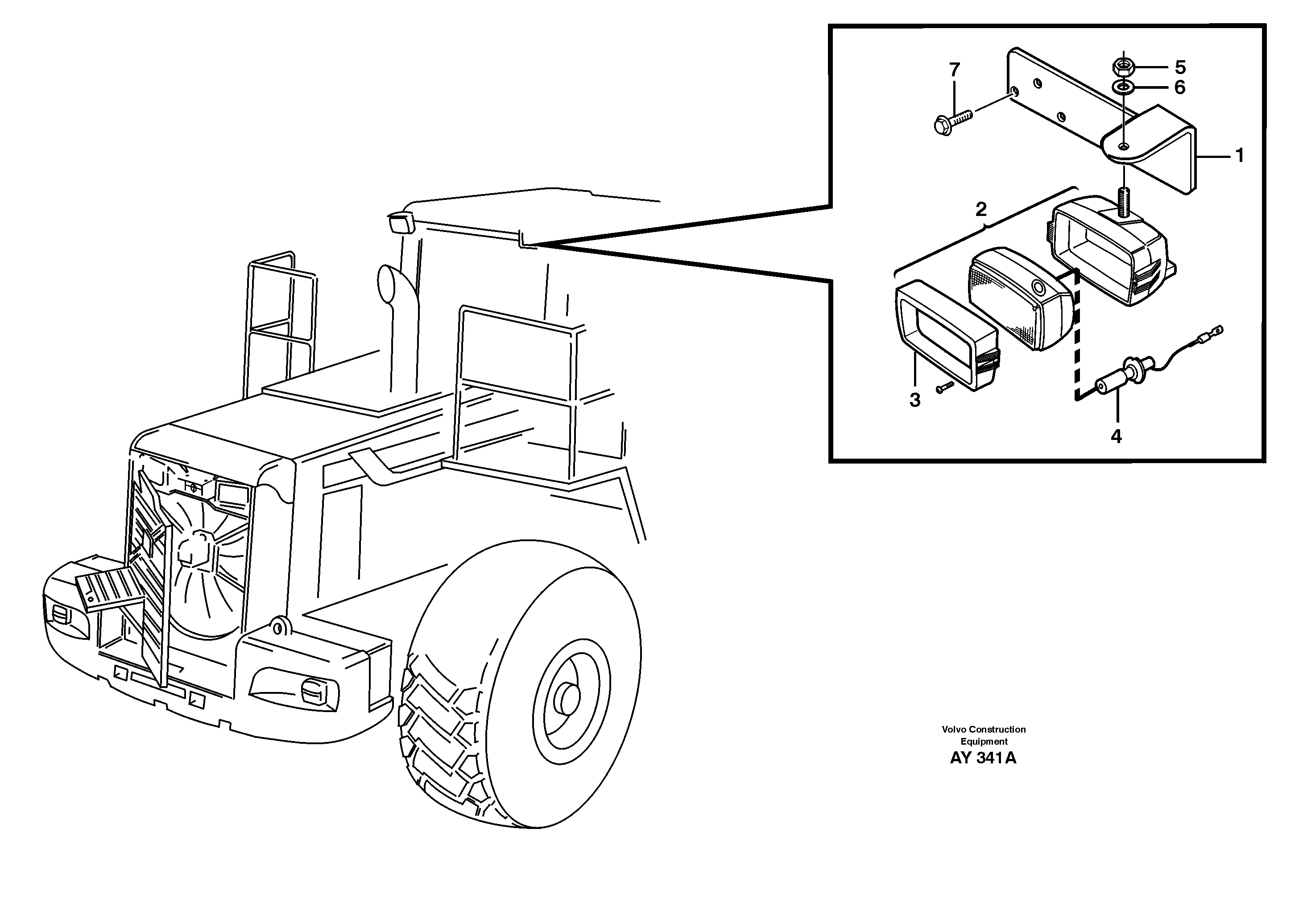 7

5

6

1

2

3

4

Volvo Construction Equipment
AY 341A