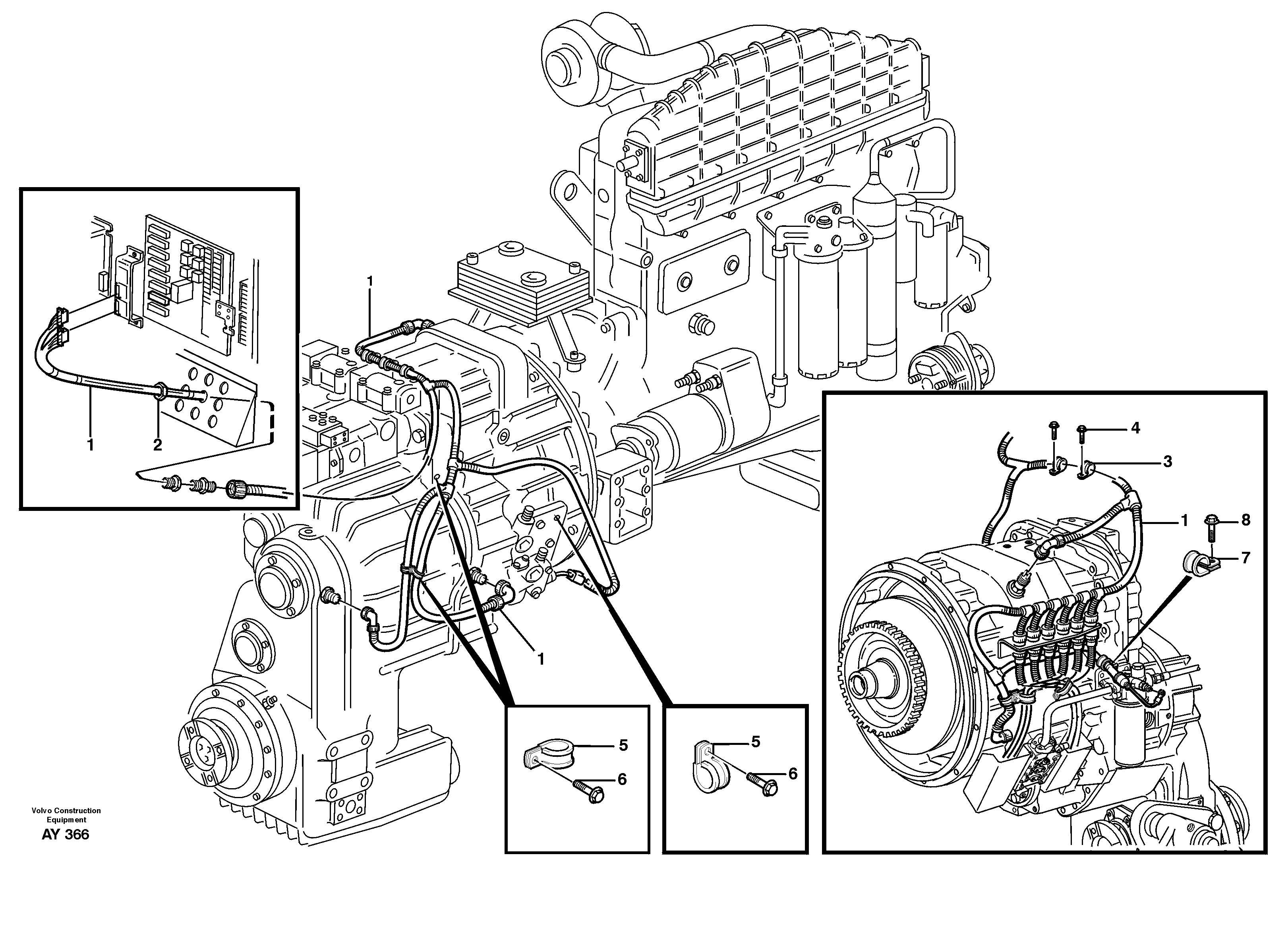 1

1

2

4

3

1

8

7

1

5

6

5

6

Volvo Construction Equipment

AY 366