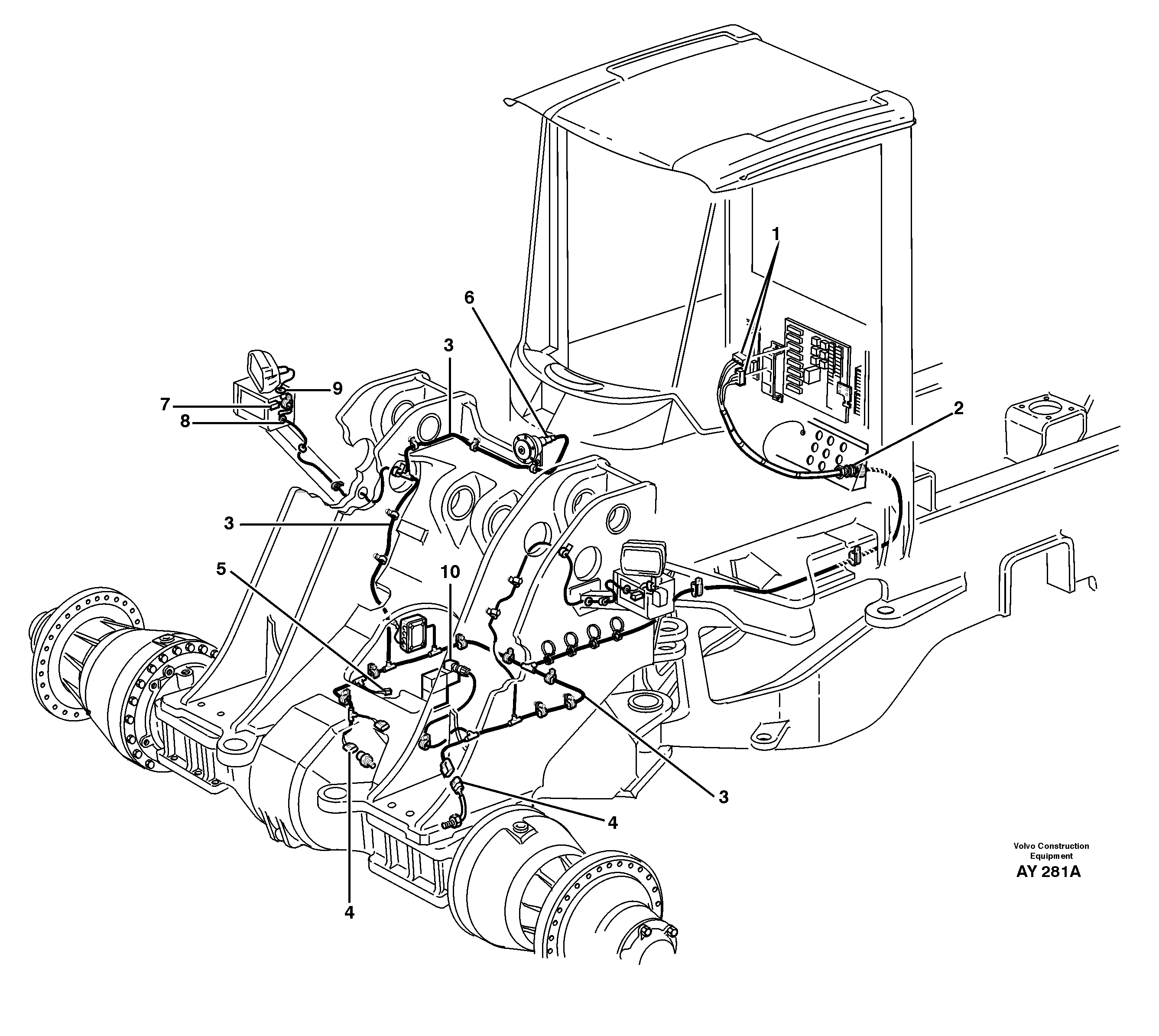 1
6
3
9
7
8
2
3
5
10
3
4
4
Volvo Construction Equipment
AY 281A