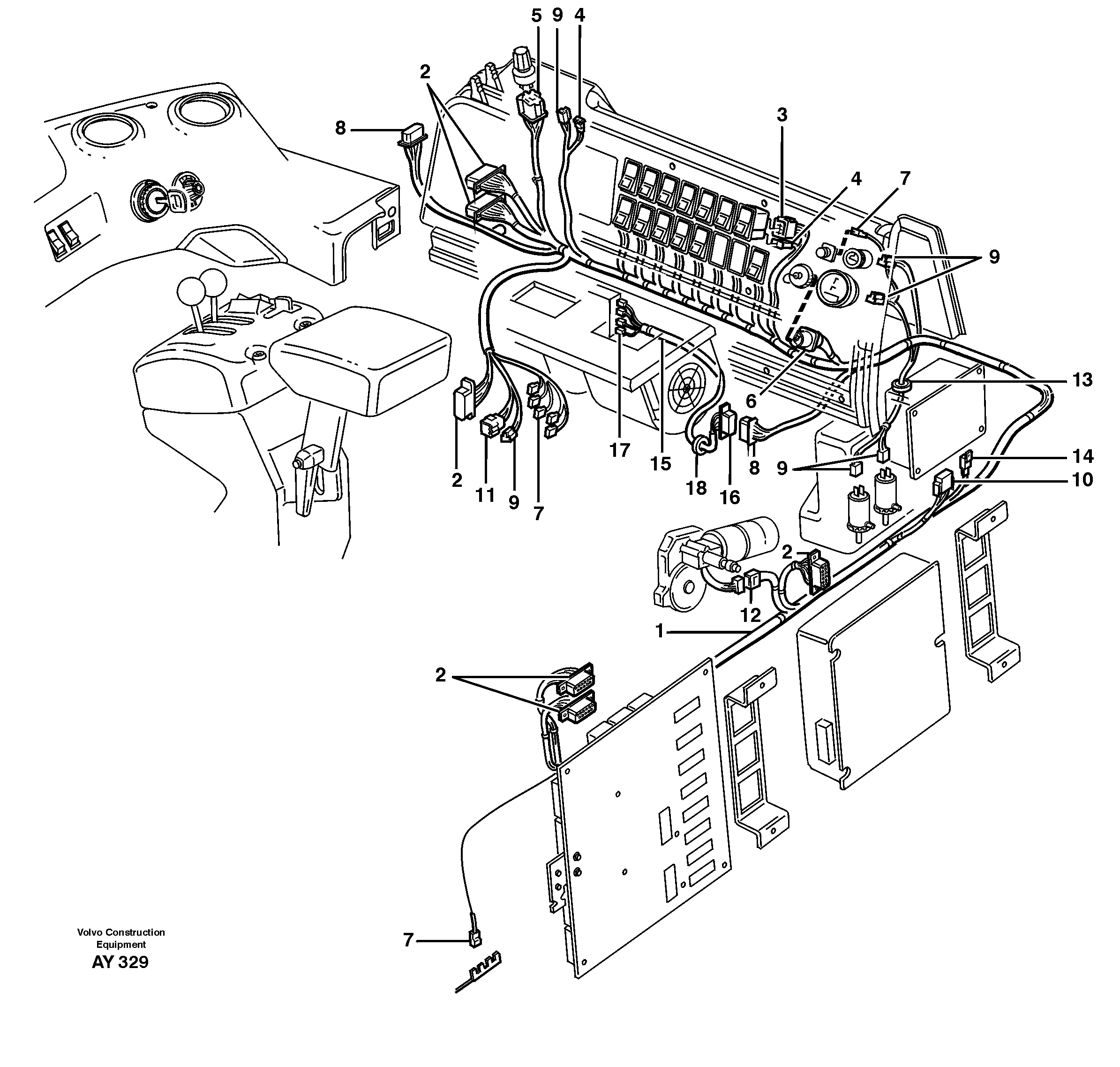 5 9 4
2
8
3
4
7
9
13
6
17
15
18
16
8
9
14
10
2
11
9
7
2
12
1
2
7
Volvo Construction Equipment
AY 329