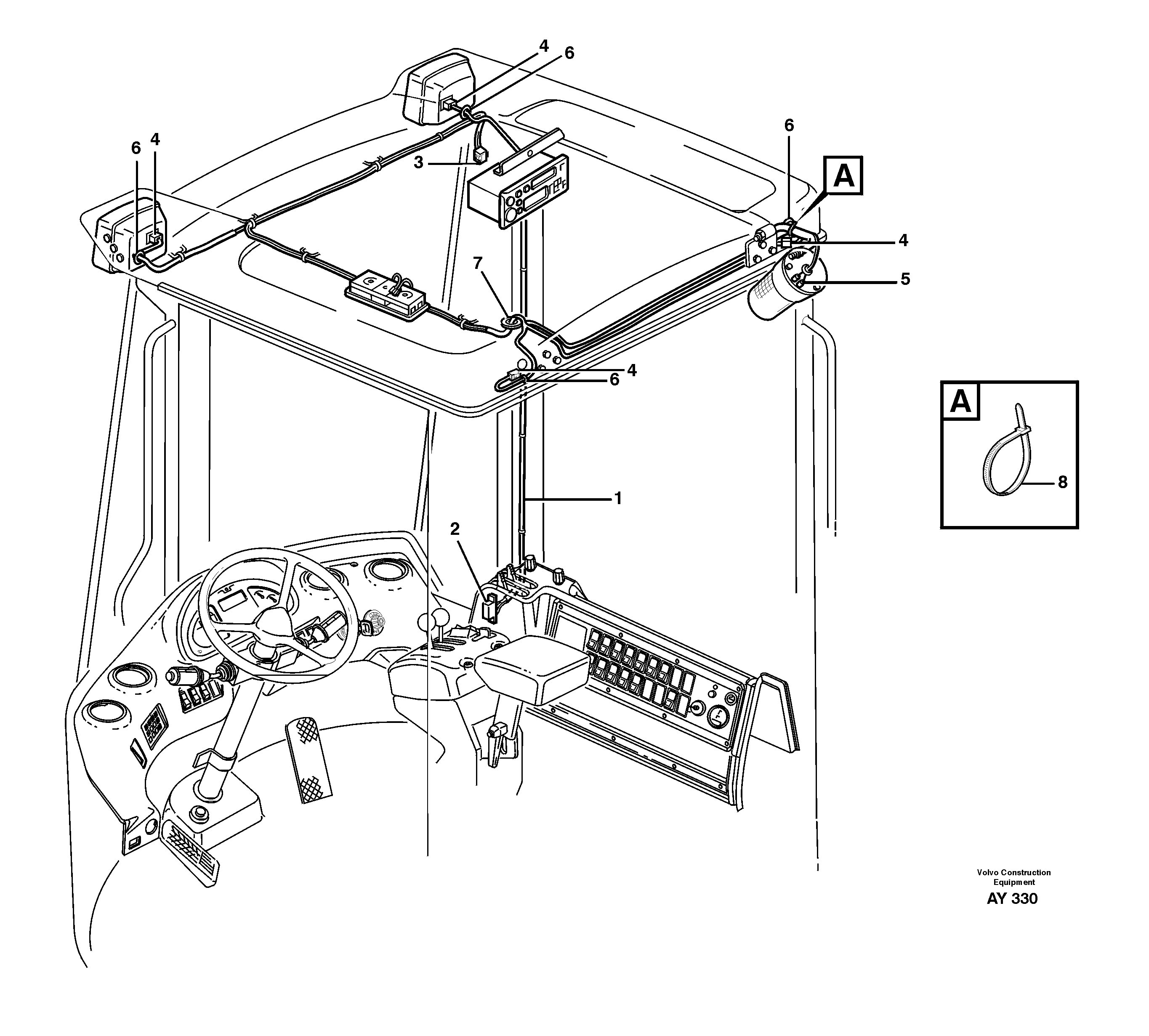 4
6
6
4
3
6
A
4
5
7
4
6
A
8
1
2

Volvo Construction Equipment
AY 330