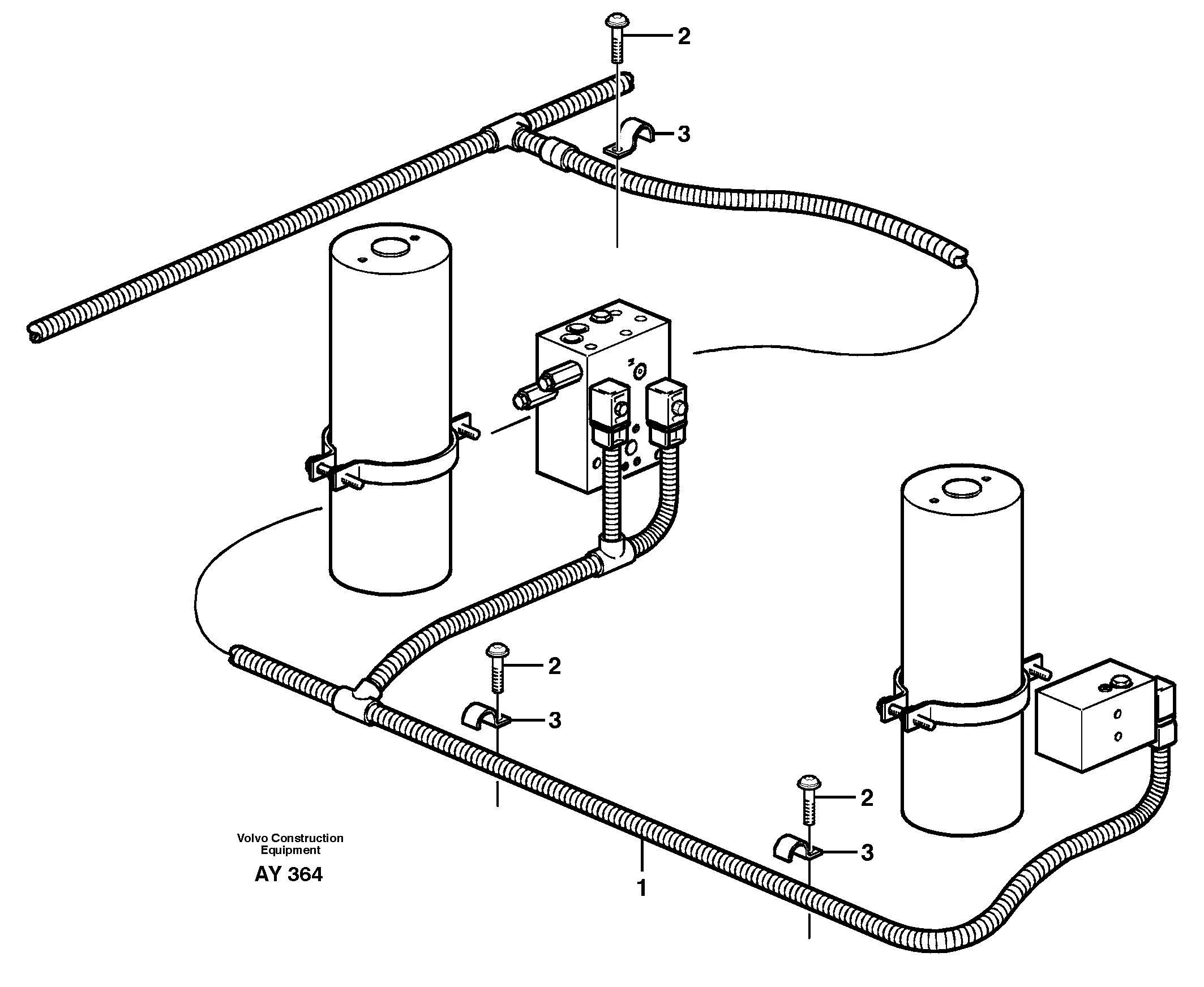 2

3

2

3

2

3

1

Volvo Construction Equipment

AY 364