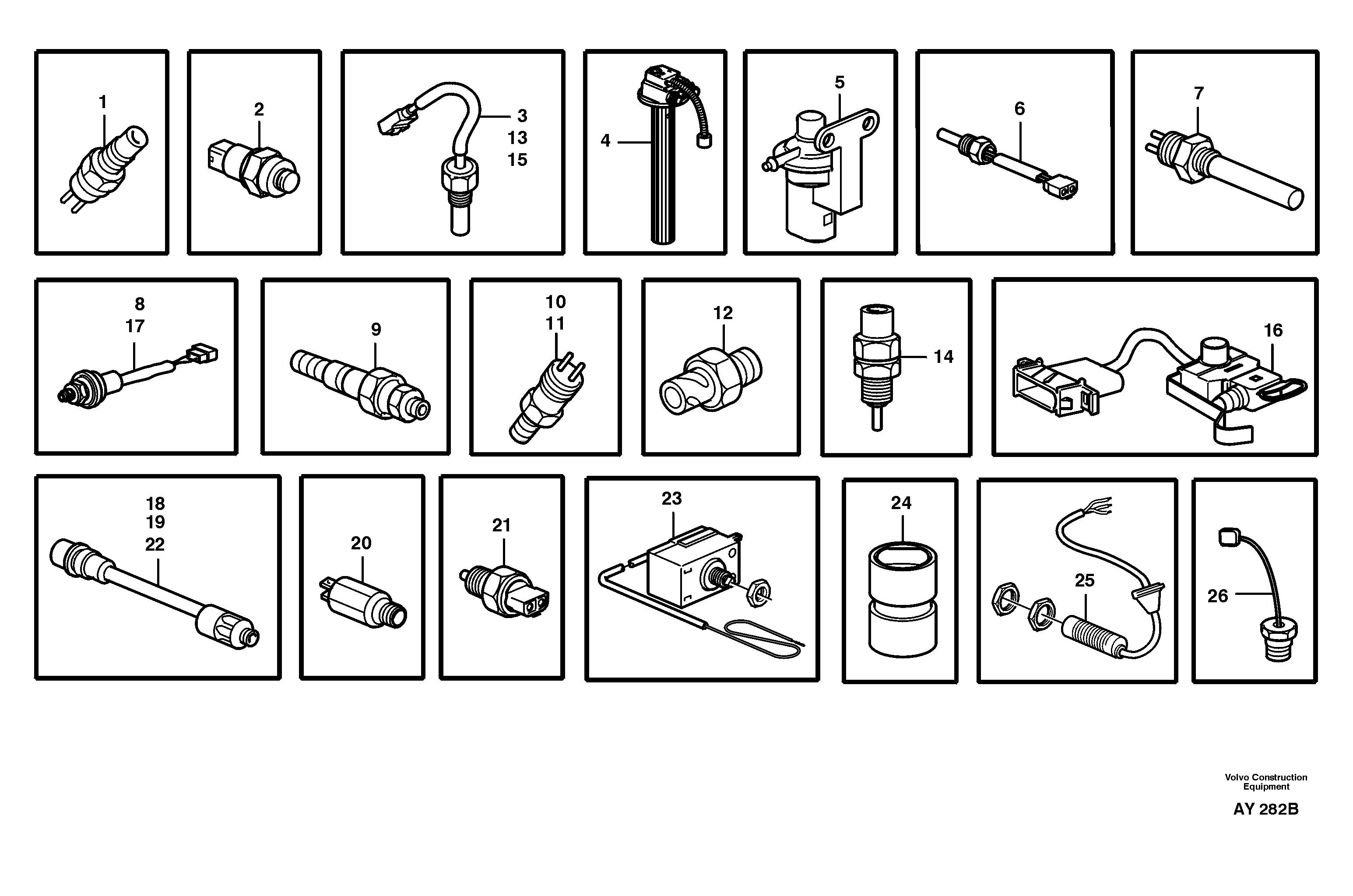 1

2

3
13
15

4

5

6

7

8
17

9

10
11

12

14

16

18
19
22

20

21

23

24

25

26

Volvo Construction Equipment

AY 282B