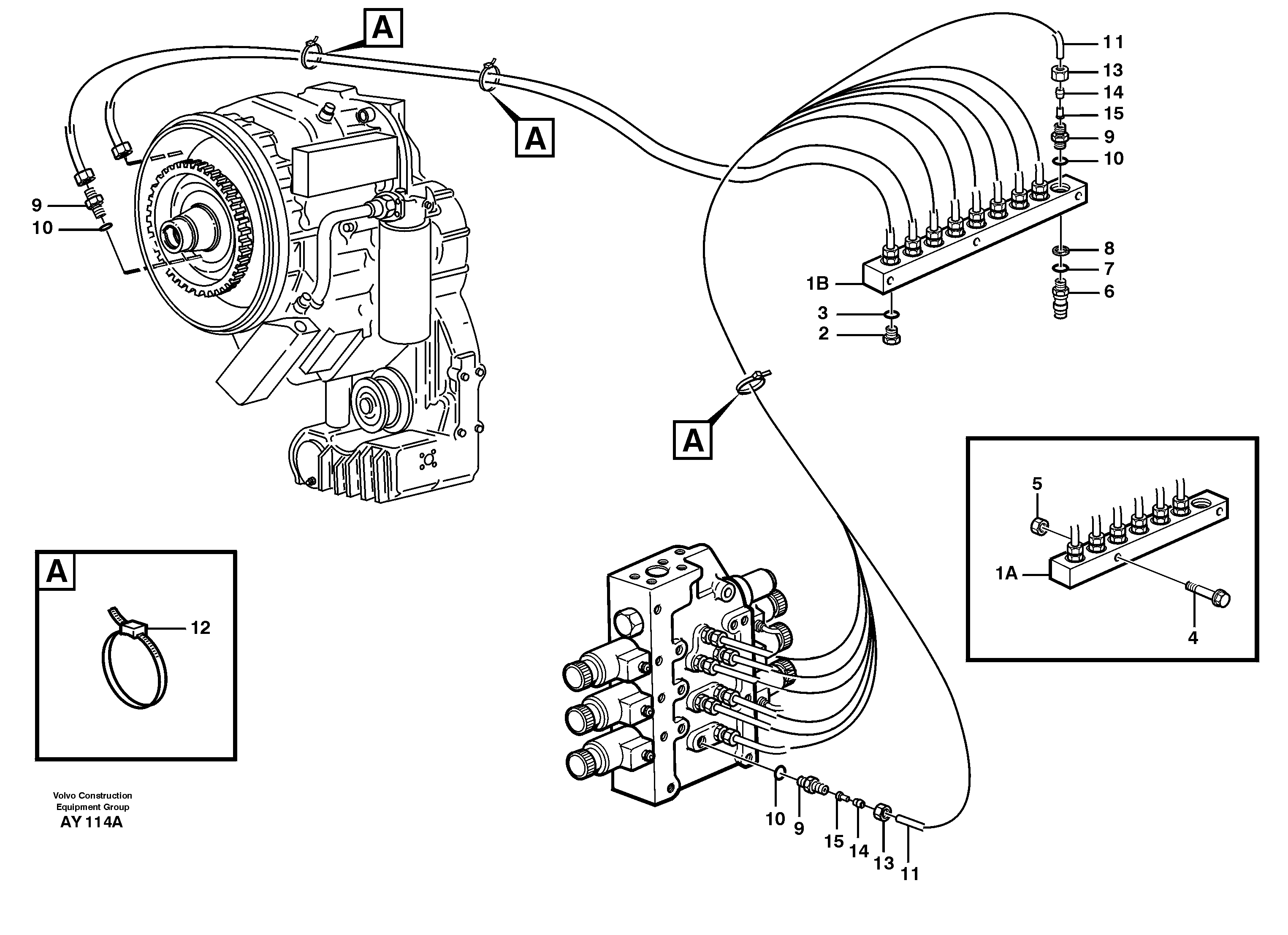 A
A
11
13
14
15
9
10
9
10
8
7
6
1B
3
2
A
5
1A
4
A
12
10
9
15
14
13
11
Volvo Construction Equipment Group
AY 114A