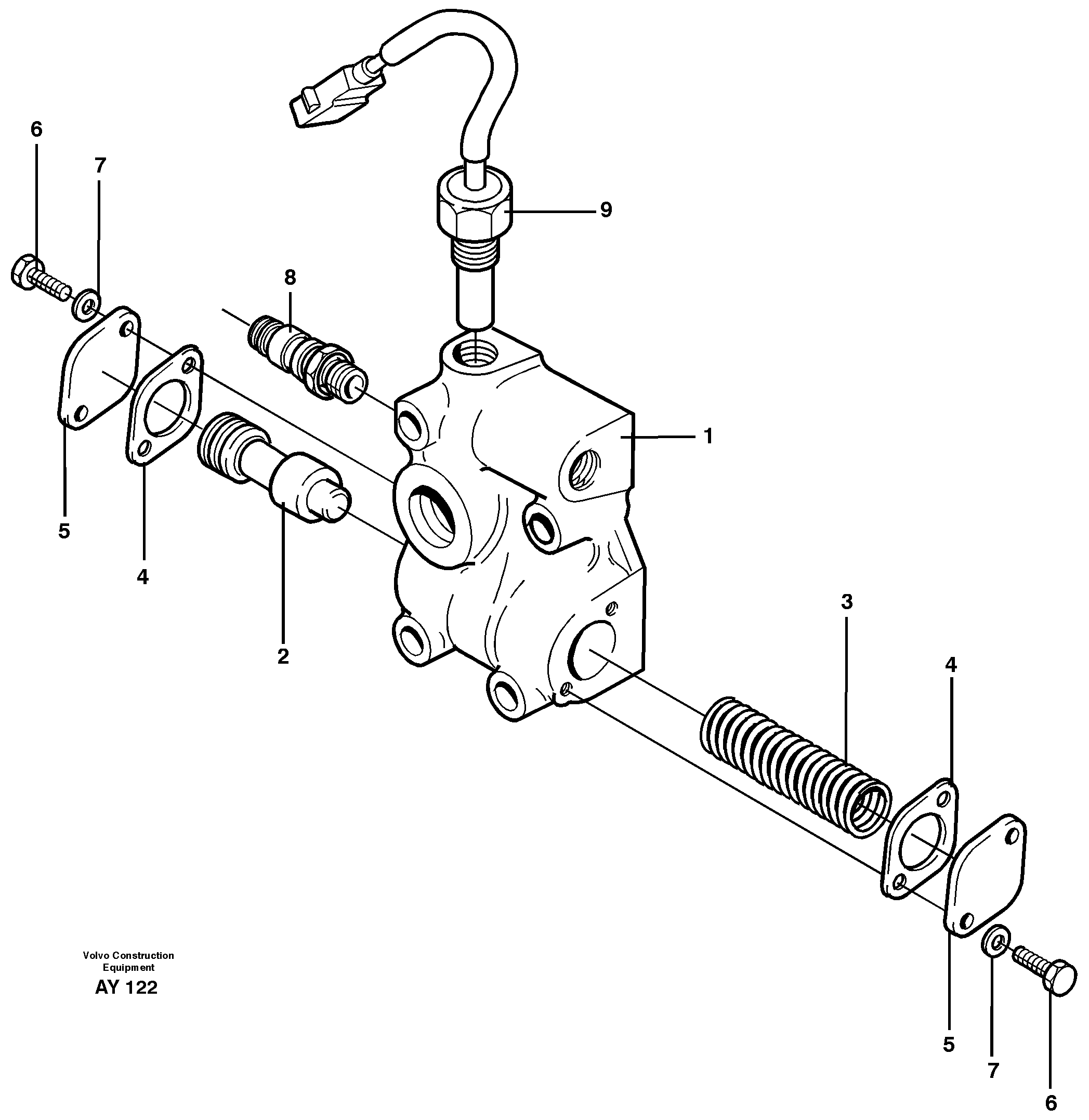 6
7
9
8
1
5
4
2
3
4
Volvo Construction Equipment
AY 122
5
7
6