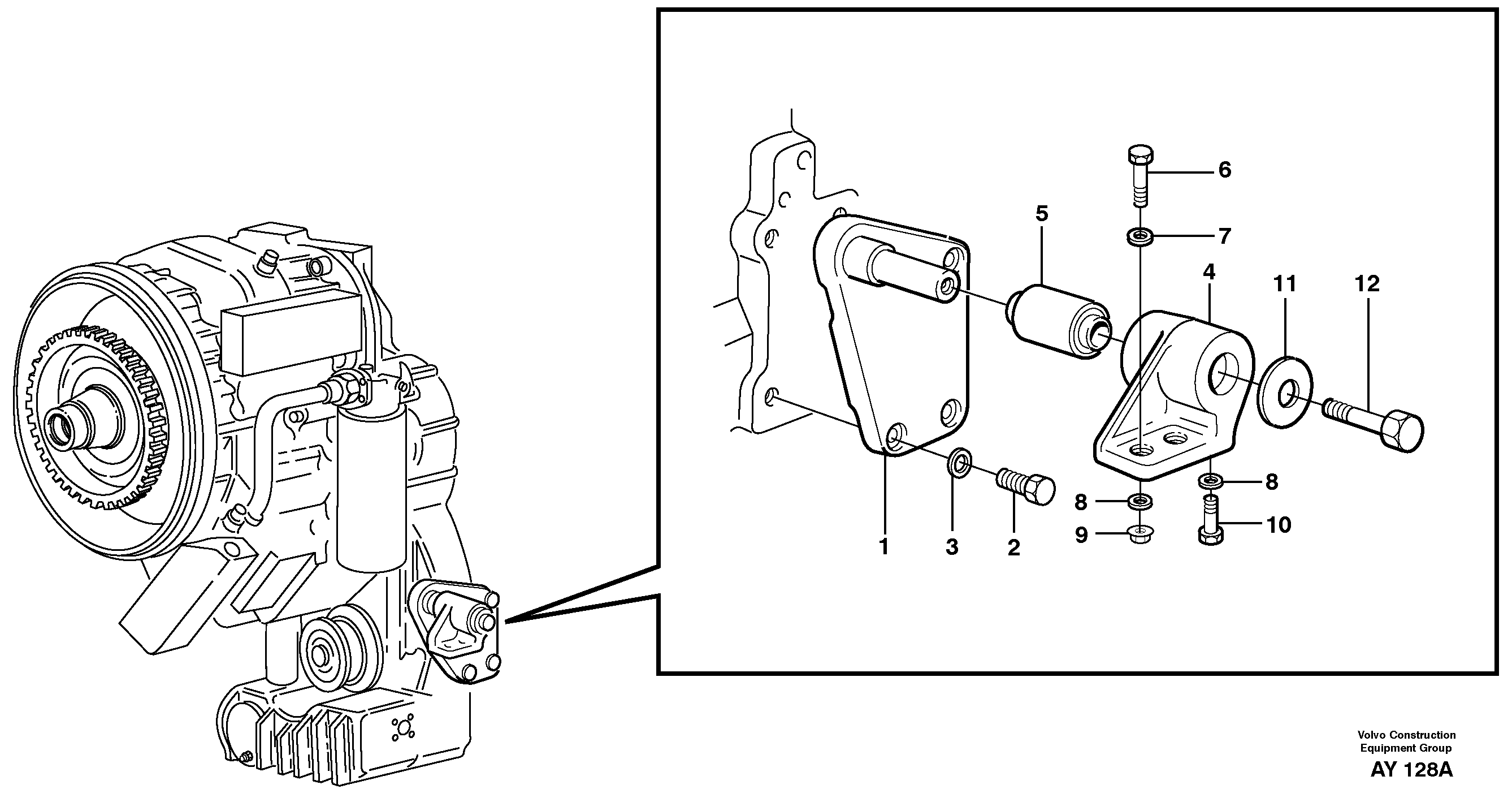 6

5

7

4

11

12

8

8

10

9

1

3

2

Volvo Construction Equipment Group

AY 128A