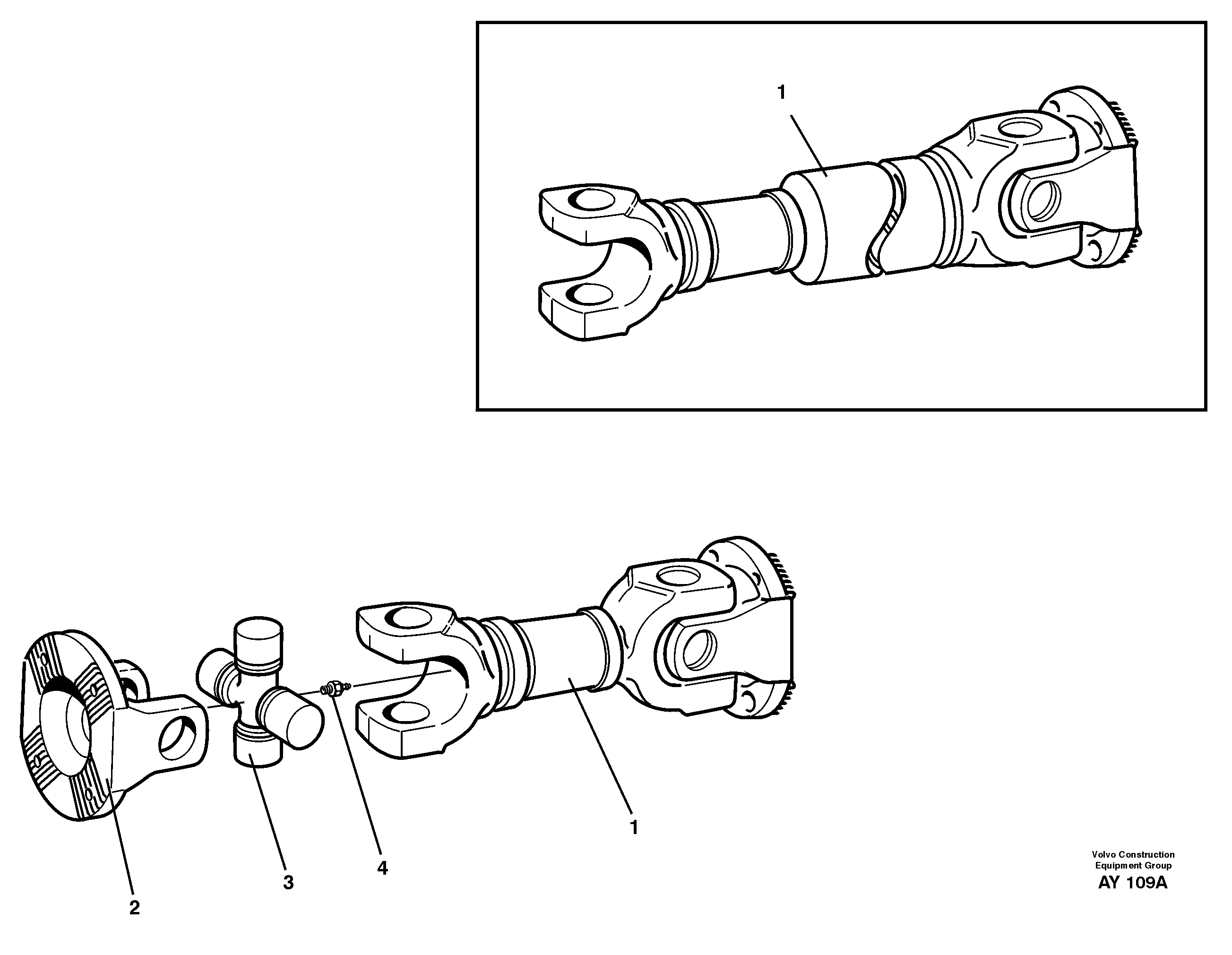 1

1

2

3

4

Volvo Construction Equipment Group
AY 109A