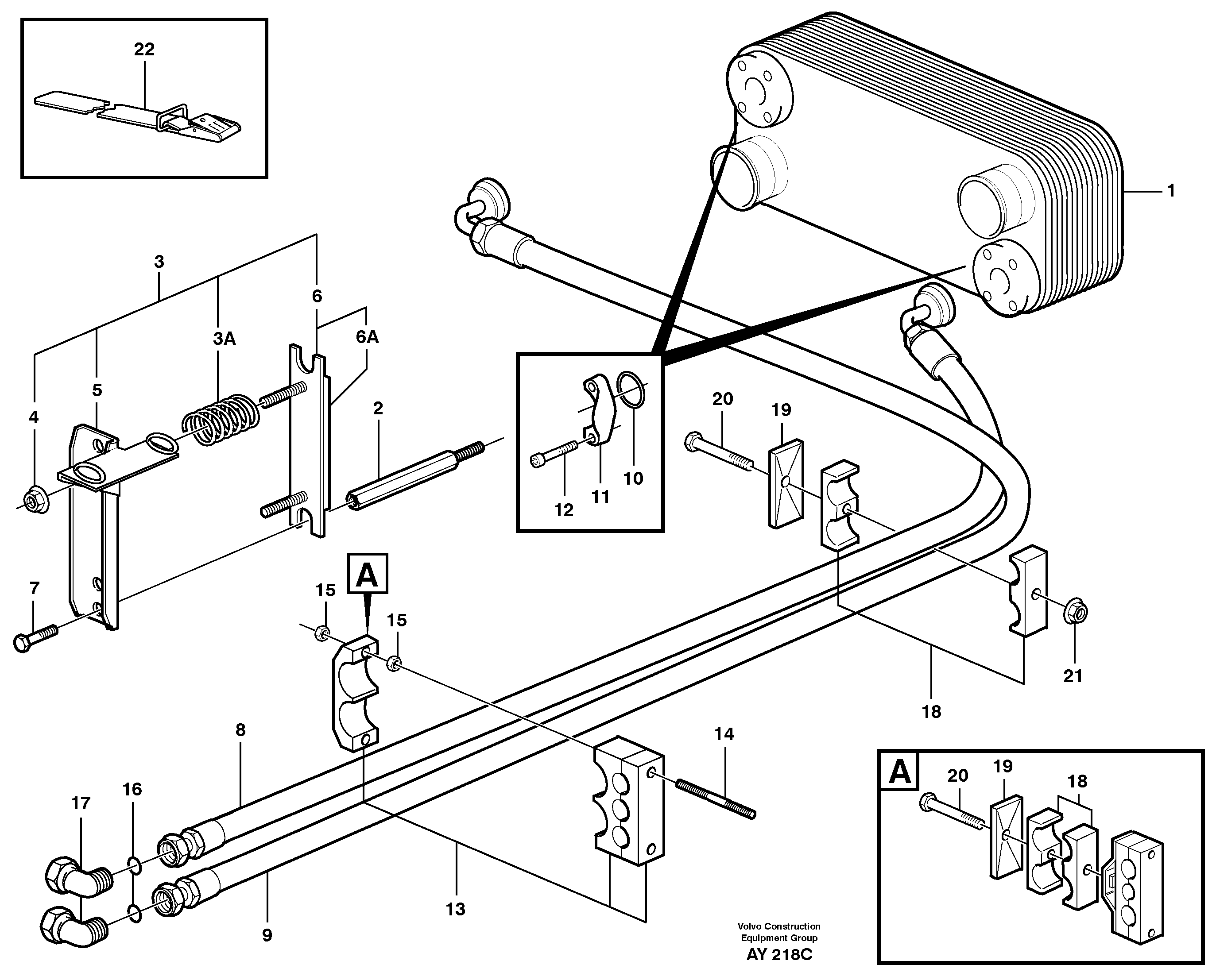 22

1

3

6

3A

6A

5

4

2

20

19

12

11

10

7

A

15

15

21

18

8

14

17

16

A

20

19

18

9

13

Volvo Construction Equipment Group
AY 218C