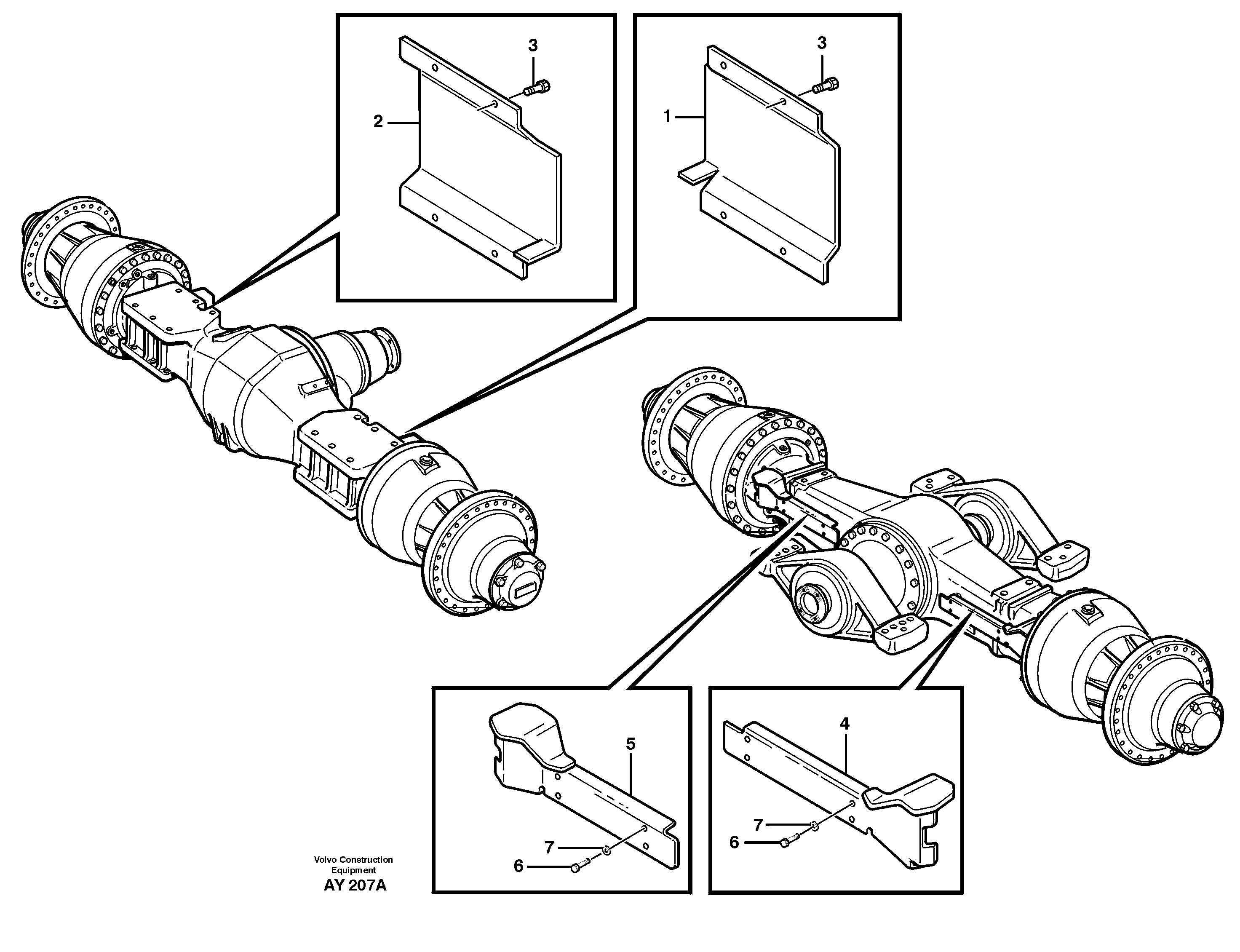 3
2
3
1
5
7
6
4
7
6
Volvo Construction Equipment
AY 207A