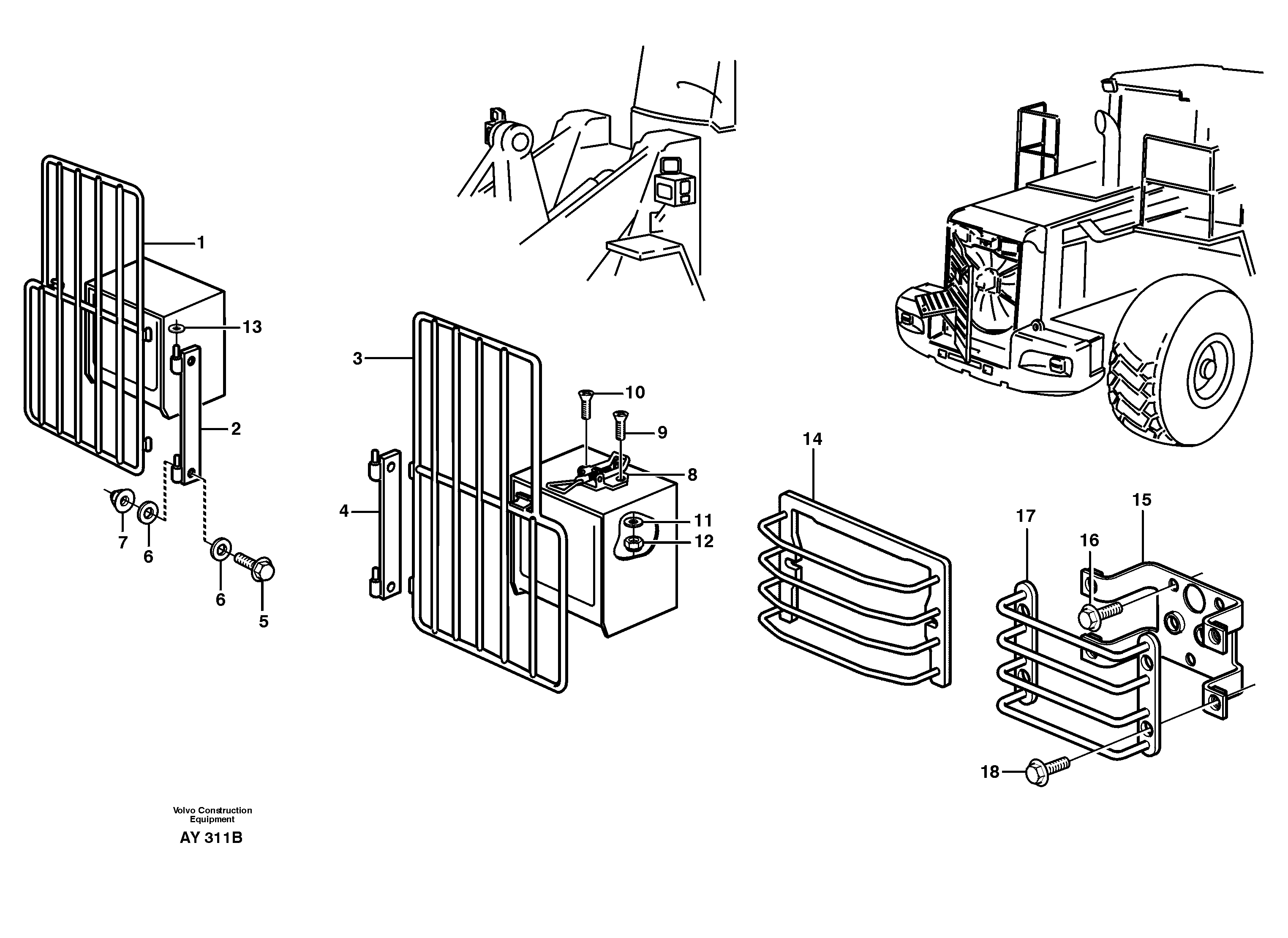 1
13
2
7
6
6
5
3
10
9
8
4
11
12
14
15
17
16
18
Volvo Construction Equipment
AY 311B