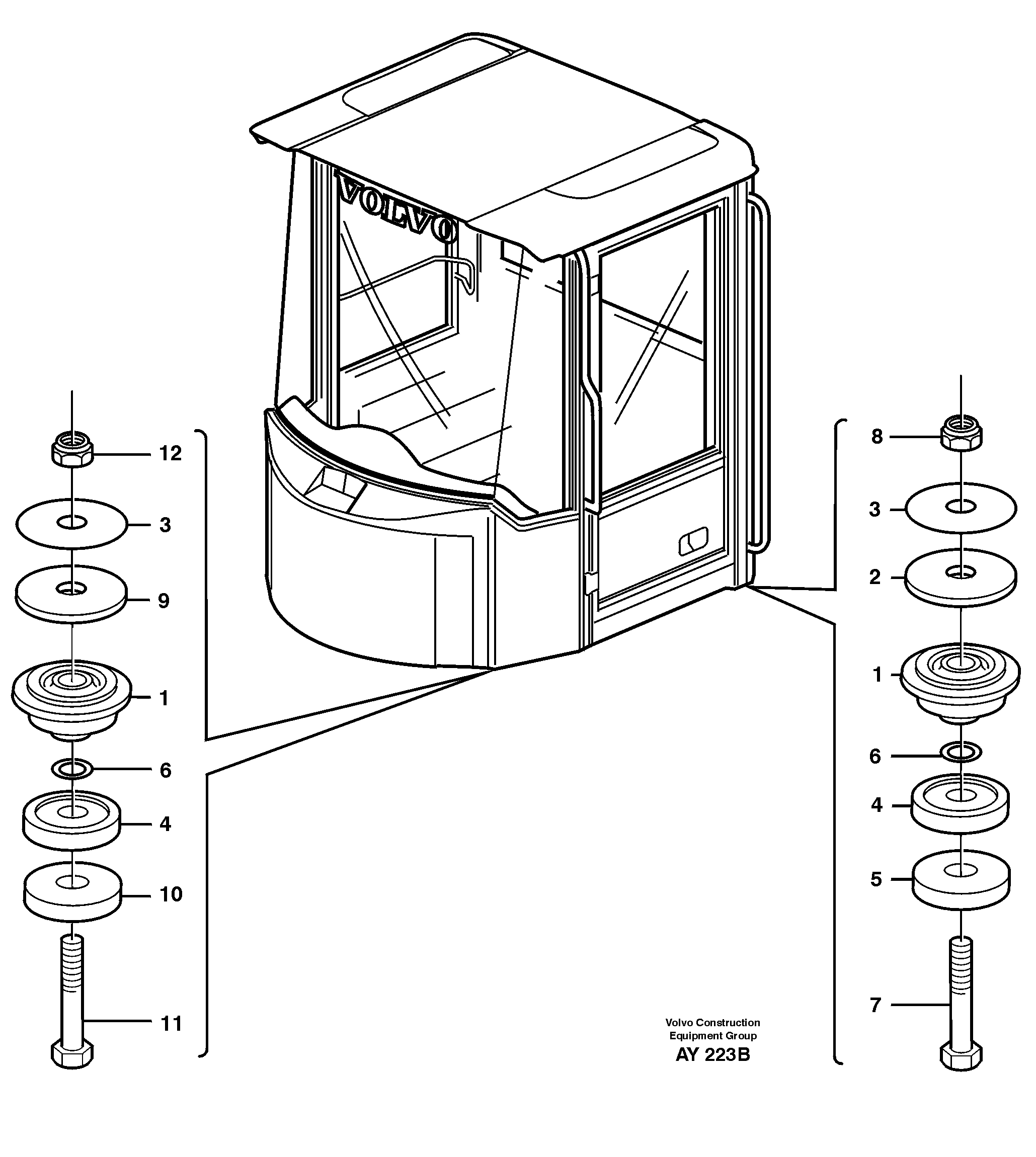 VOLVO

12
3
9
1
6
4
10
11

8
3
2
1
6
4
5
7

Volvo Construction
Equipment Group
AY 223B