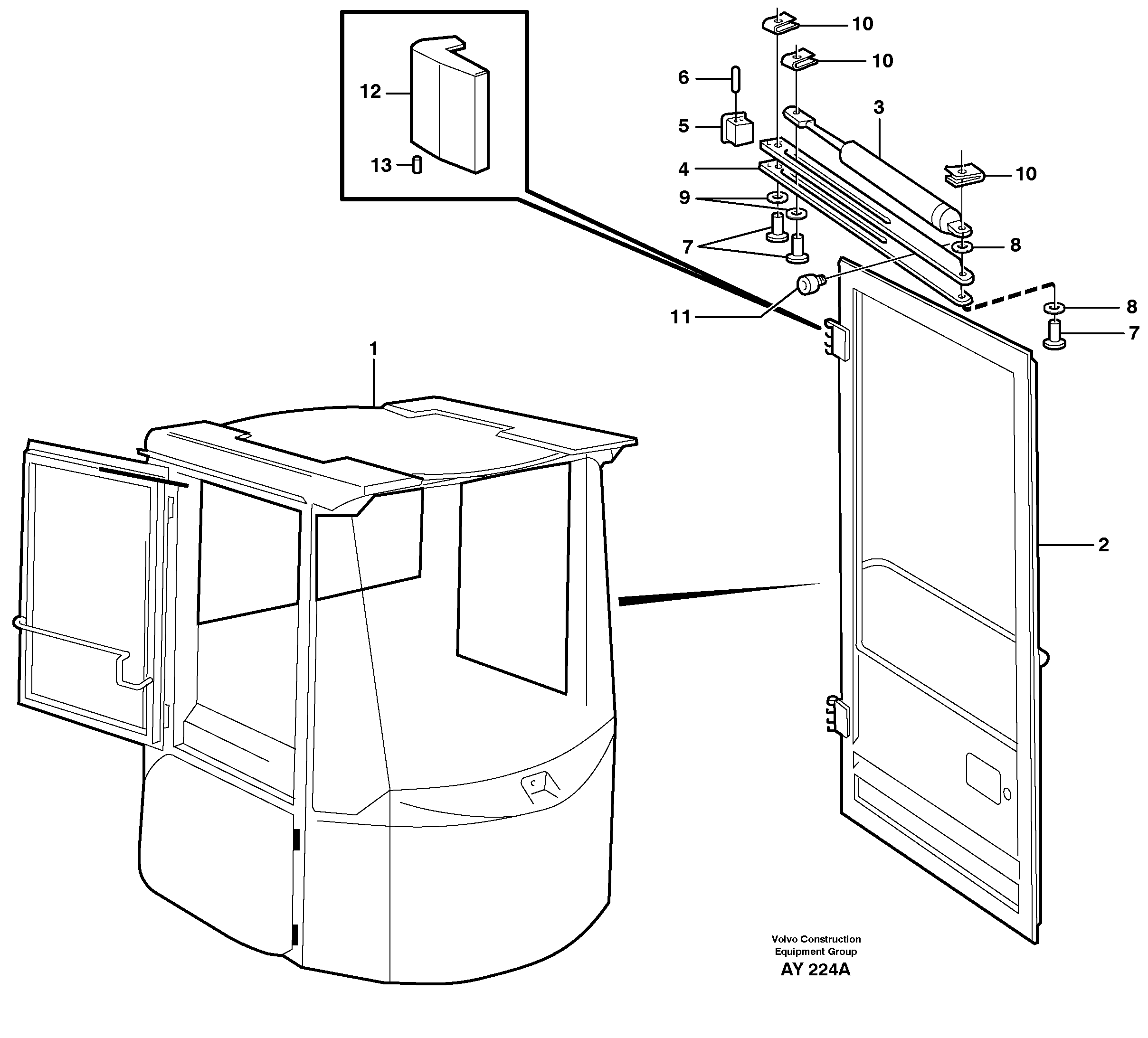 12
13
10
10
6
5
3
4
10
9
7
8
11
8
7
1
2
Volvo Construction
Equipment Group
AY 224A