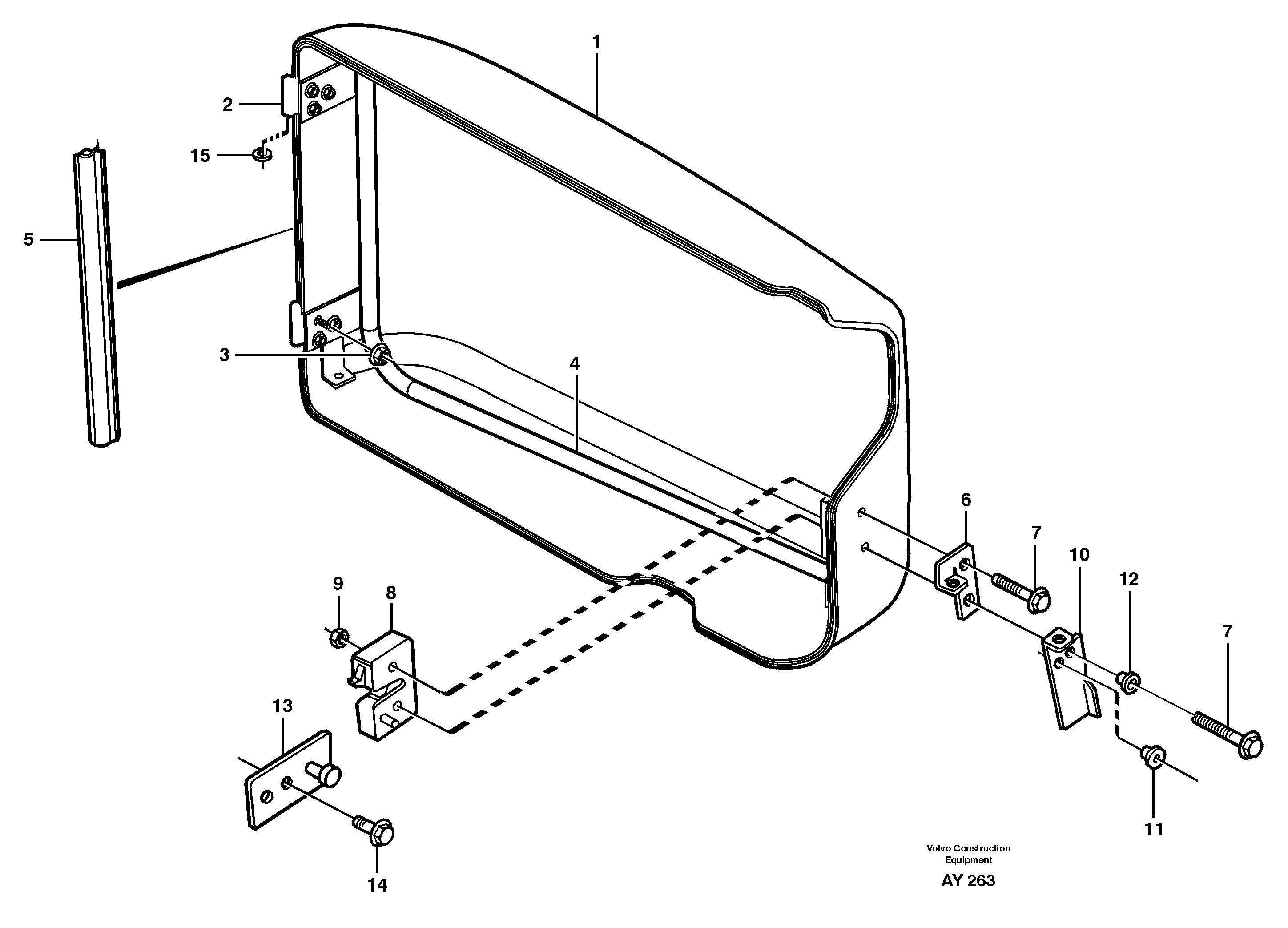 1
2
15
5
3
4
6
7
10
12
7
9
8
13
11
14
Volvo Construction Equipment
AY 263